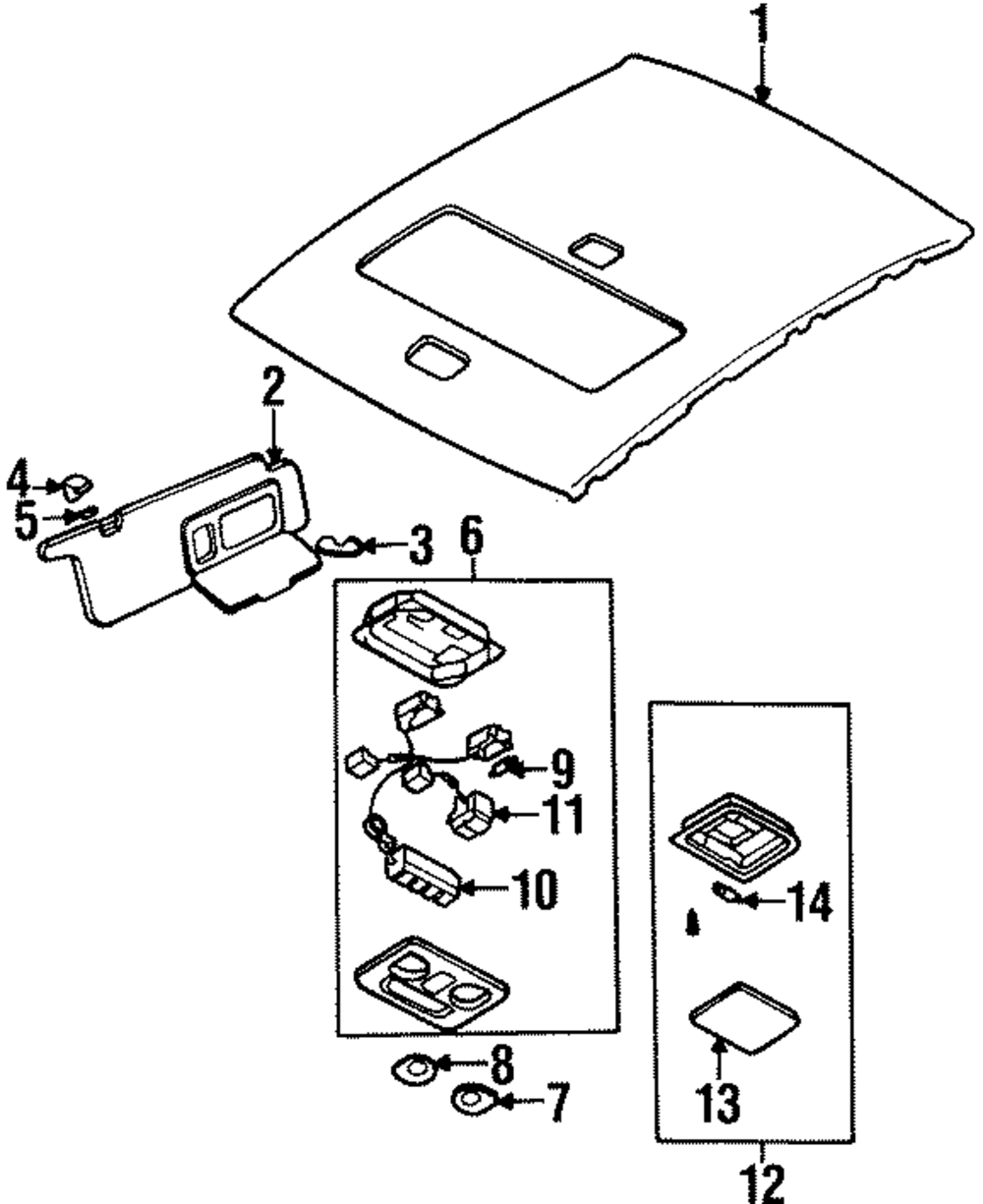 1
2
4
5
3
6
9
11
10
8
7
14
13
12