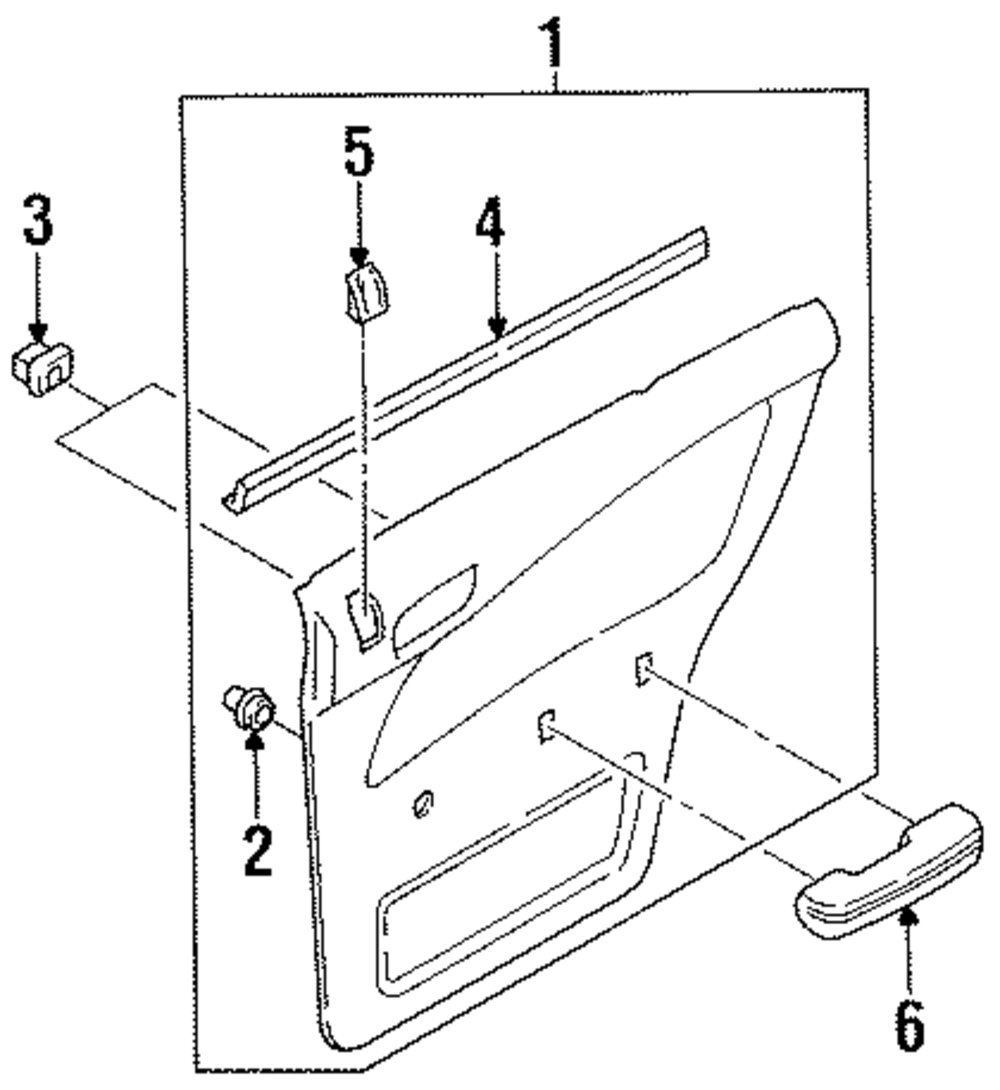 1
5
3
4
2
6