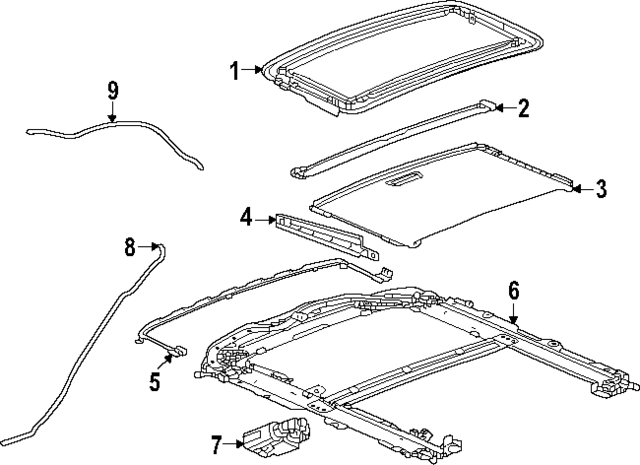 1
9
2
3
4
8
6
5
7