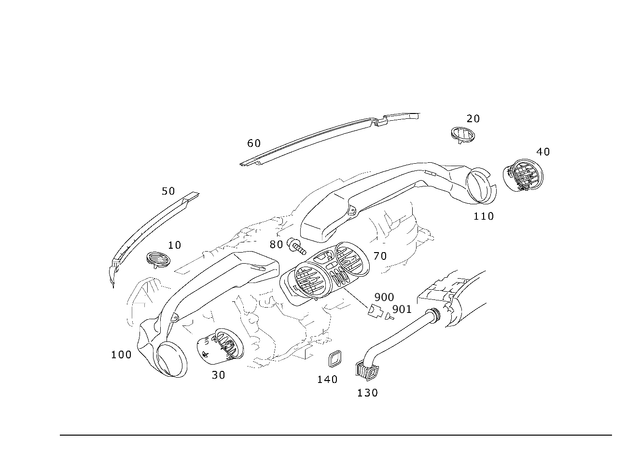 20
60
40
50
110
10
80
70
900
901
100
30
140
130