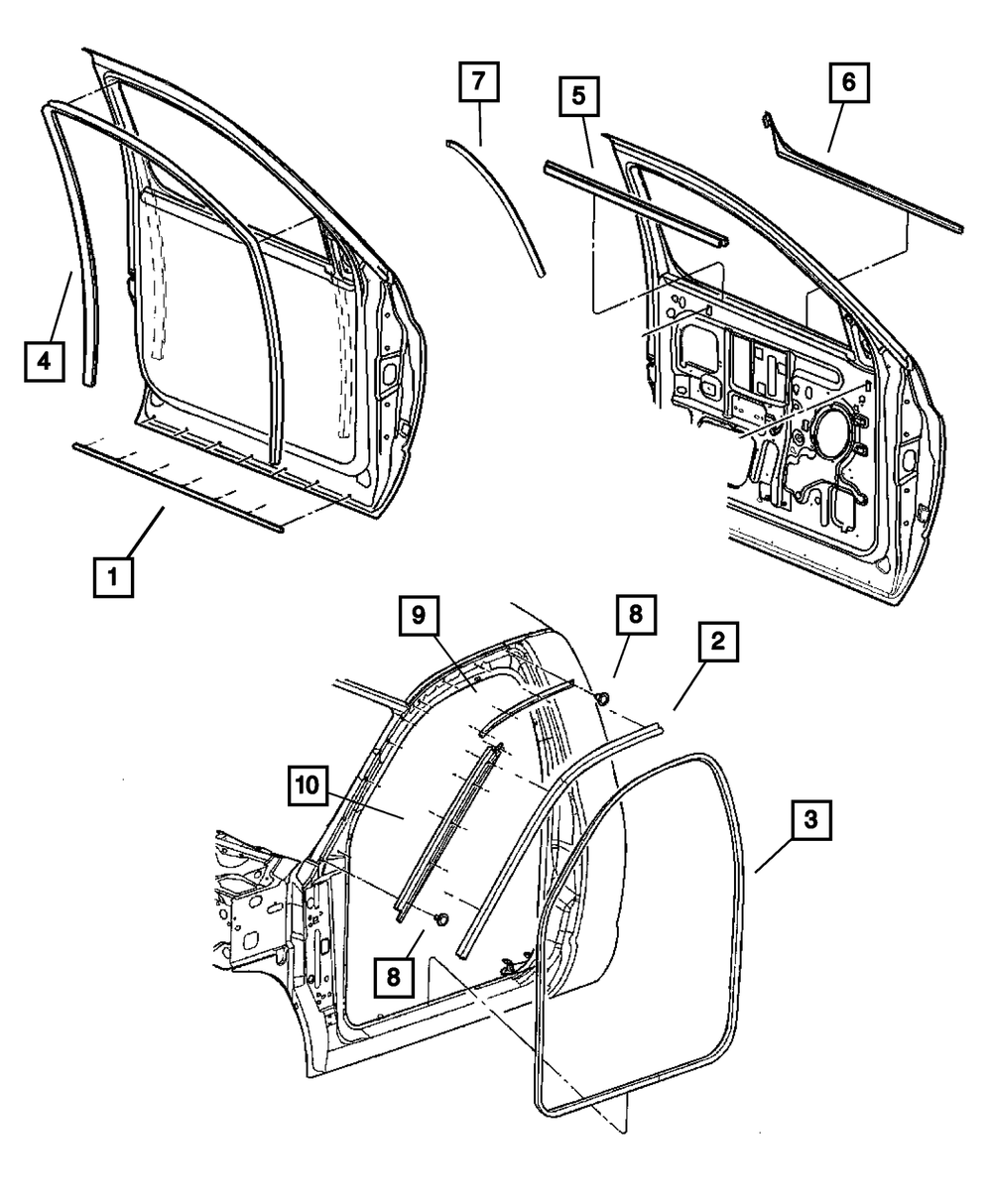 7
5
6
4
1
9
8
2
10
3
8