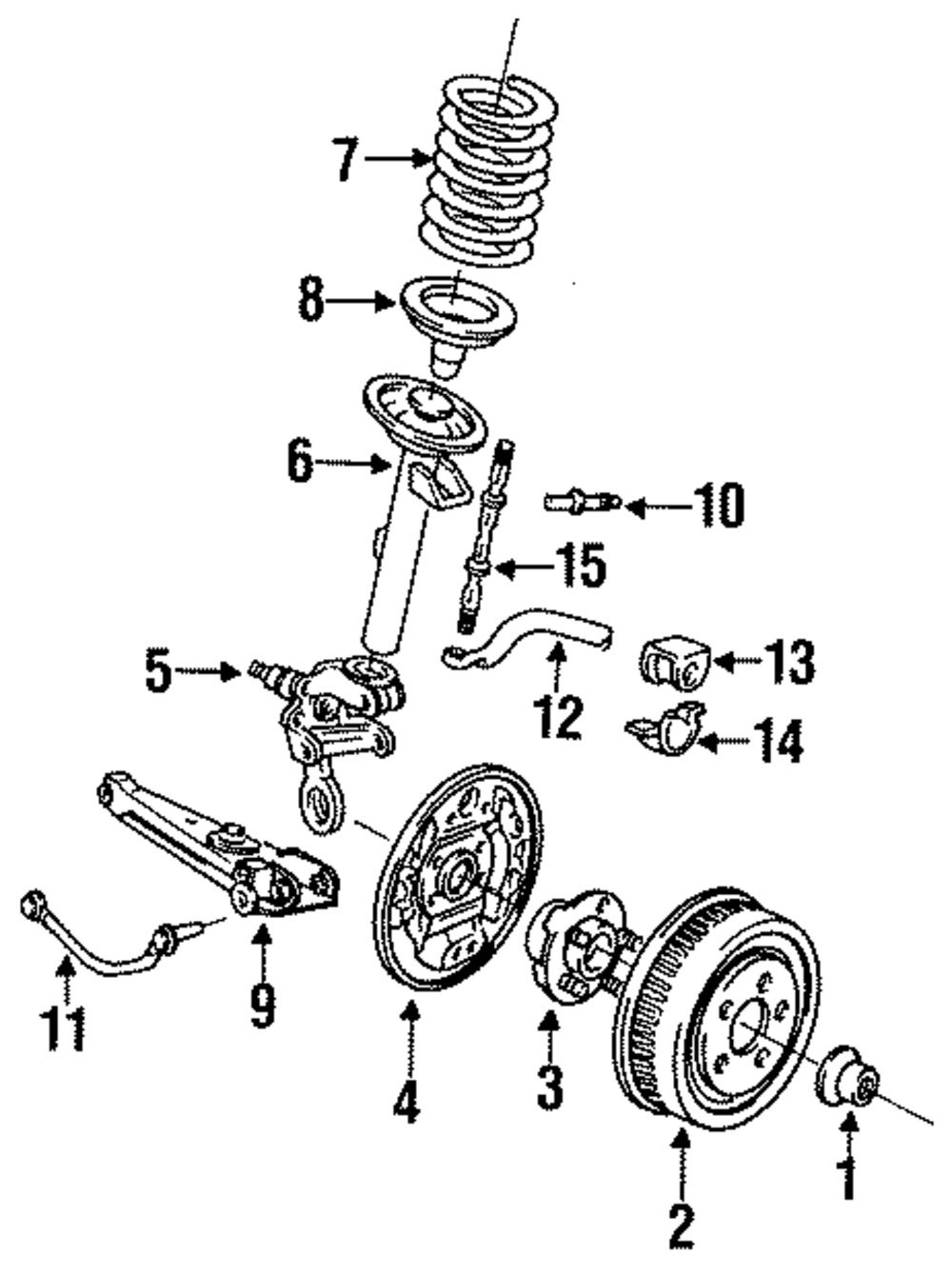 7
8
6
10
15
5
13
12
14
11
9
4
3
2
1