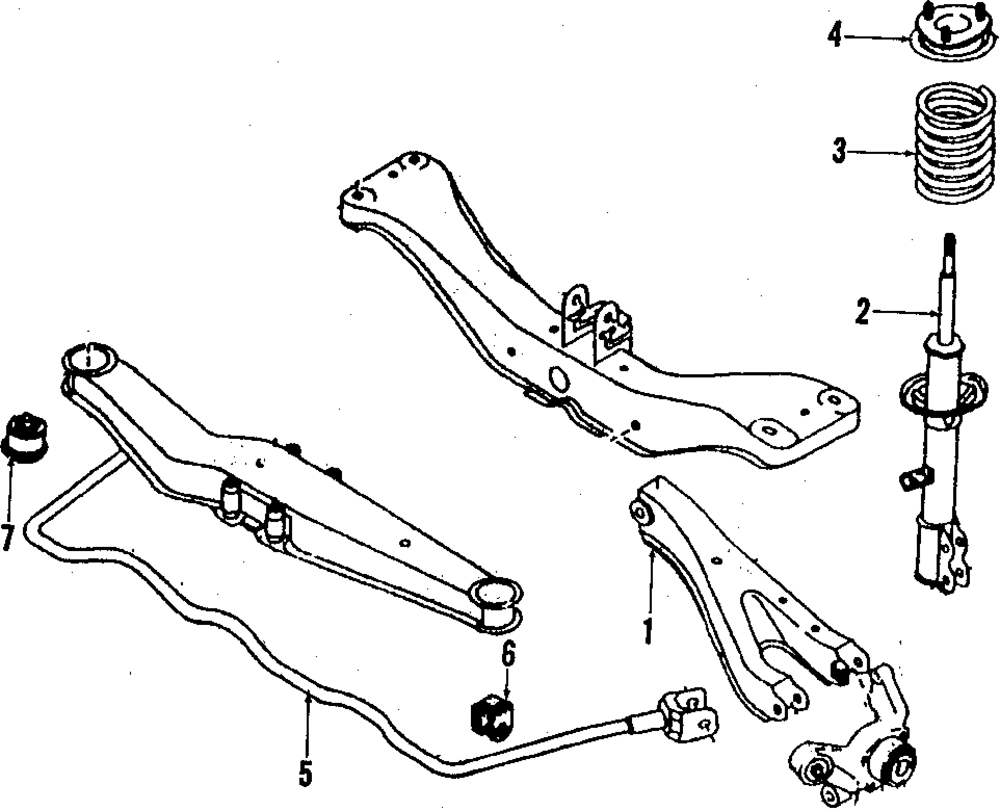 4
3
2
7
1
6
5