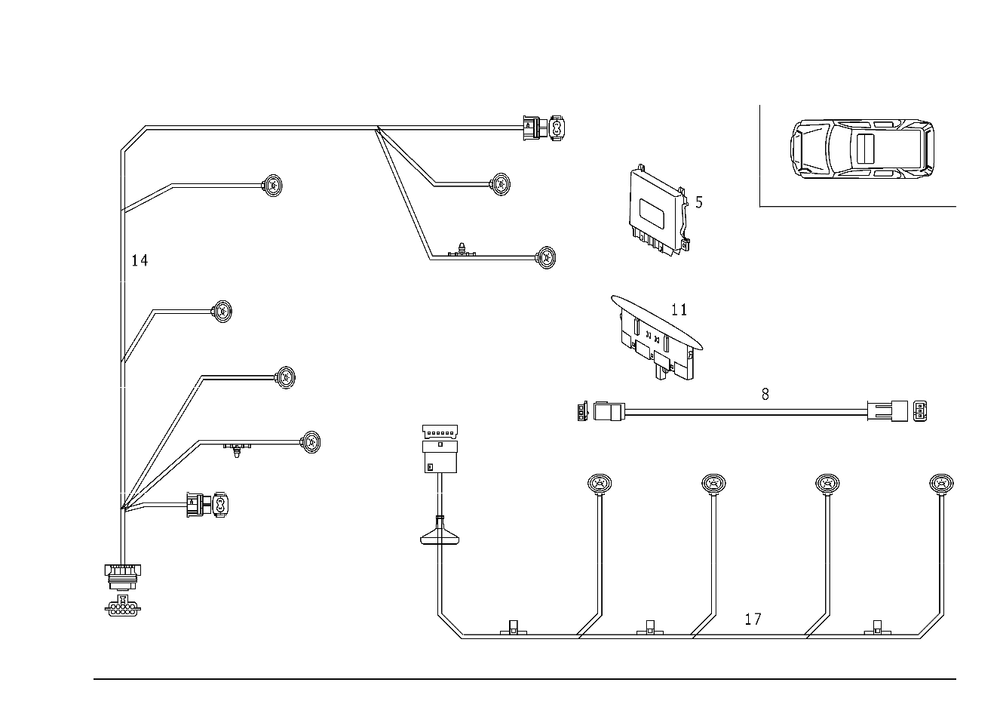 14

5

11

8

17