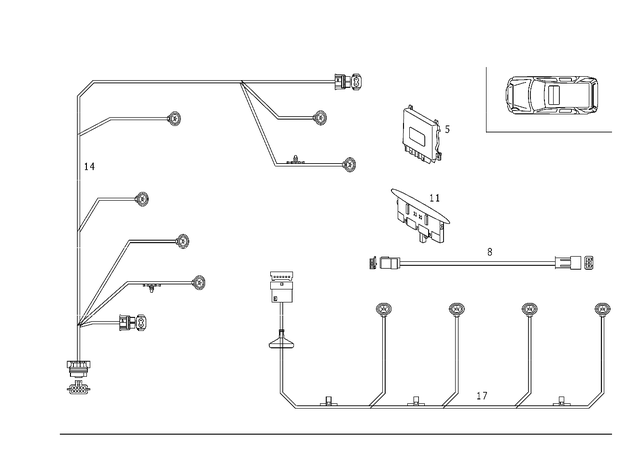 14

5

11

8

17