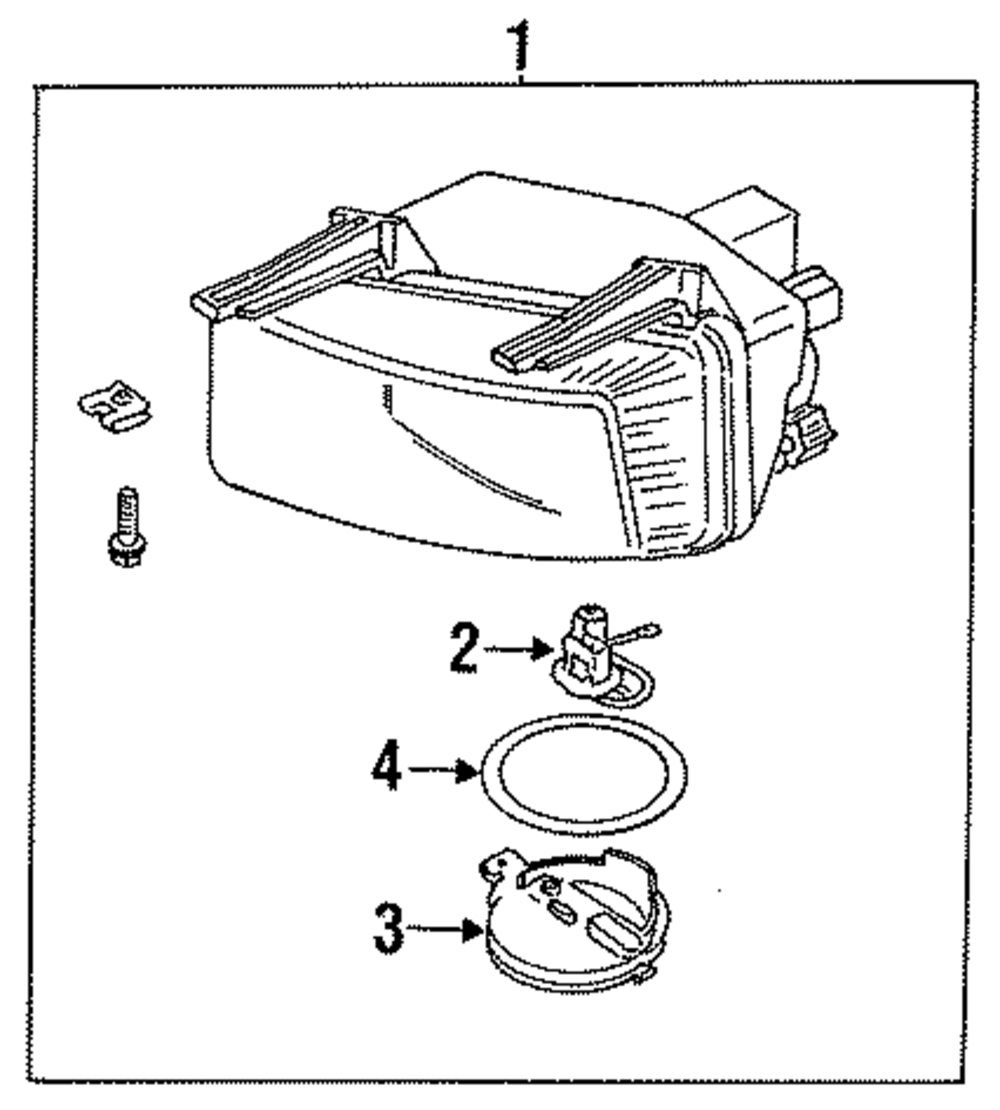 1
2
4
3