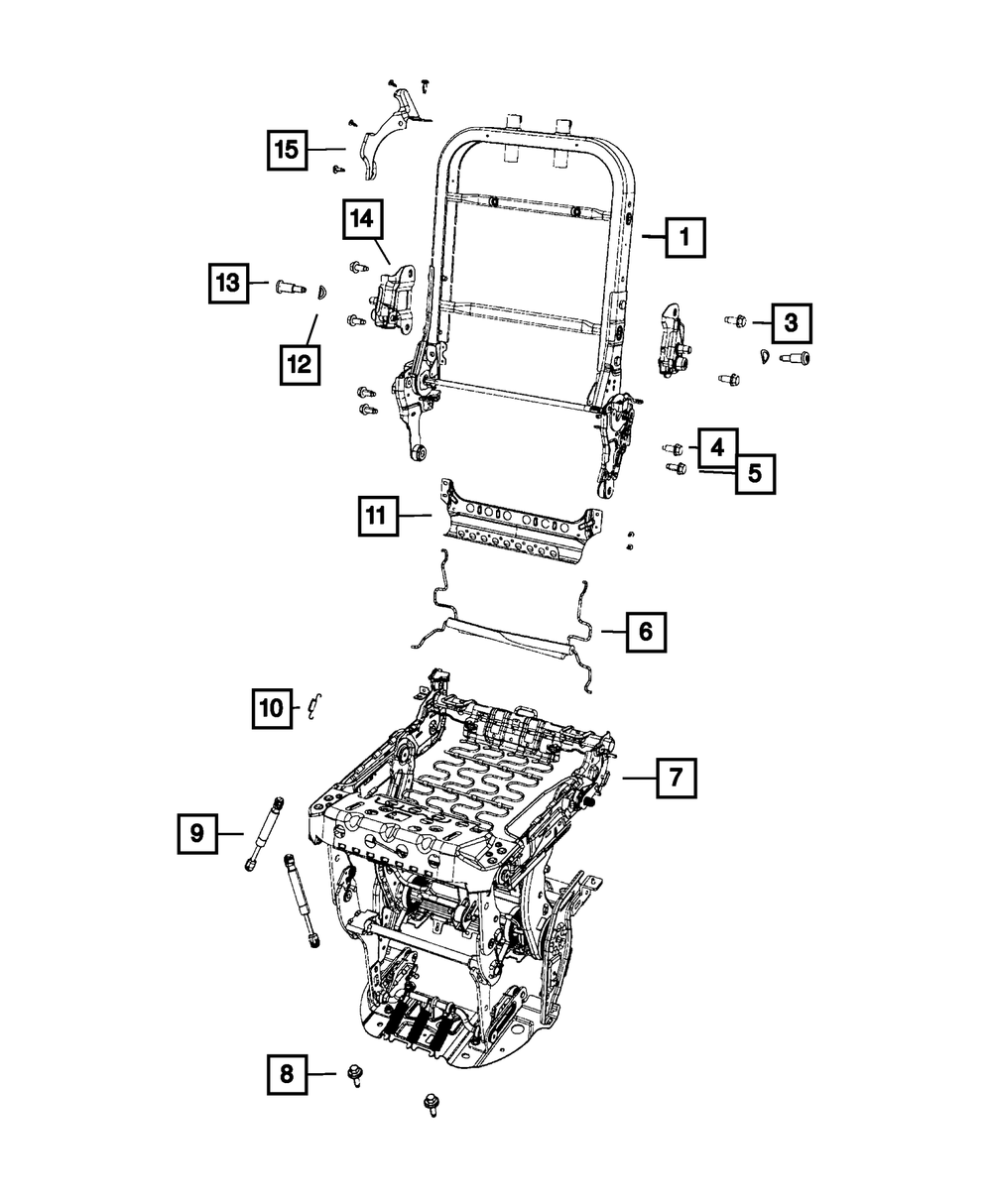 15
14
1
13
12
3
4
5
11
6
10
7
9
8