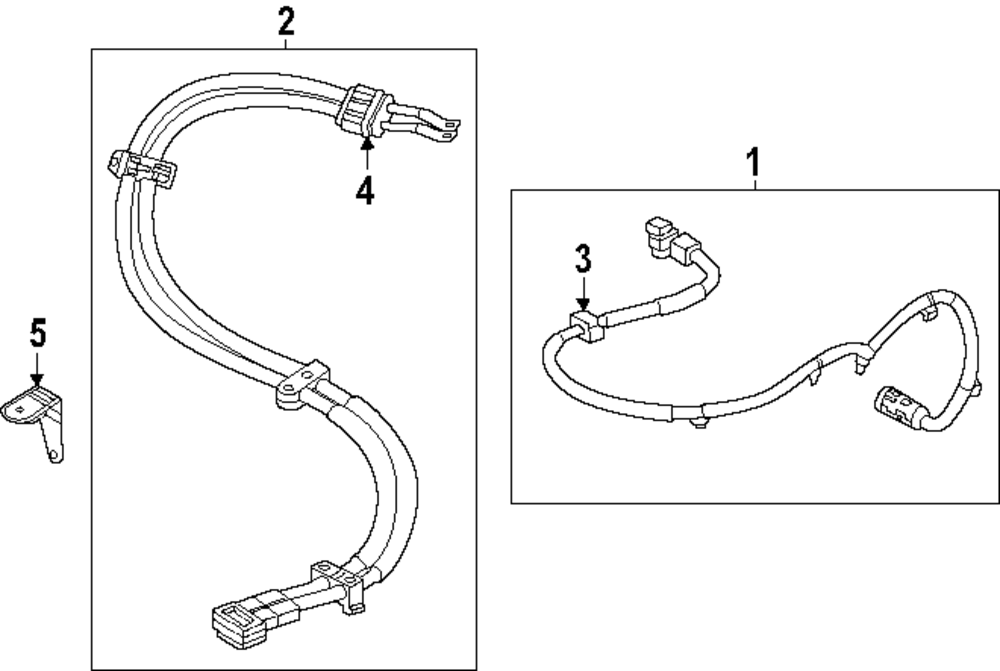 2
4
1
3
5