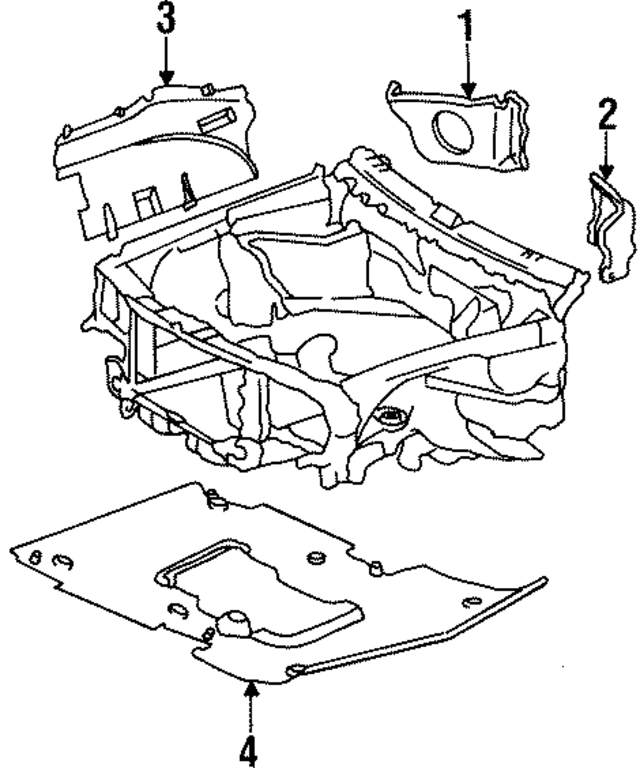 3
1
2
4