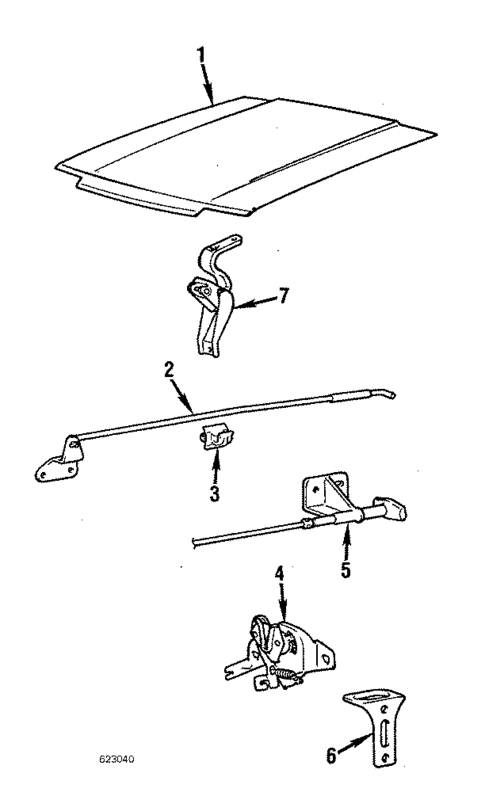 1
7
2
3
5
4
6
623040