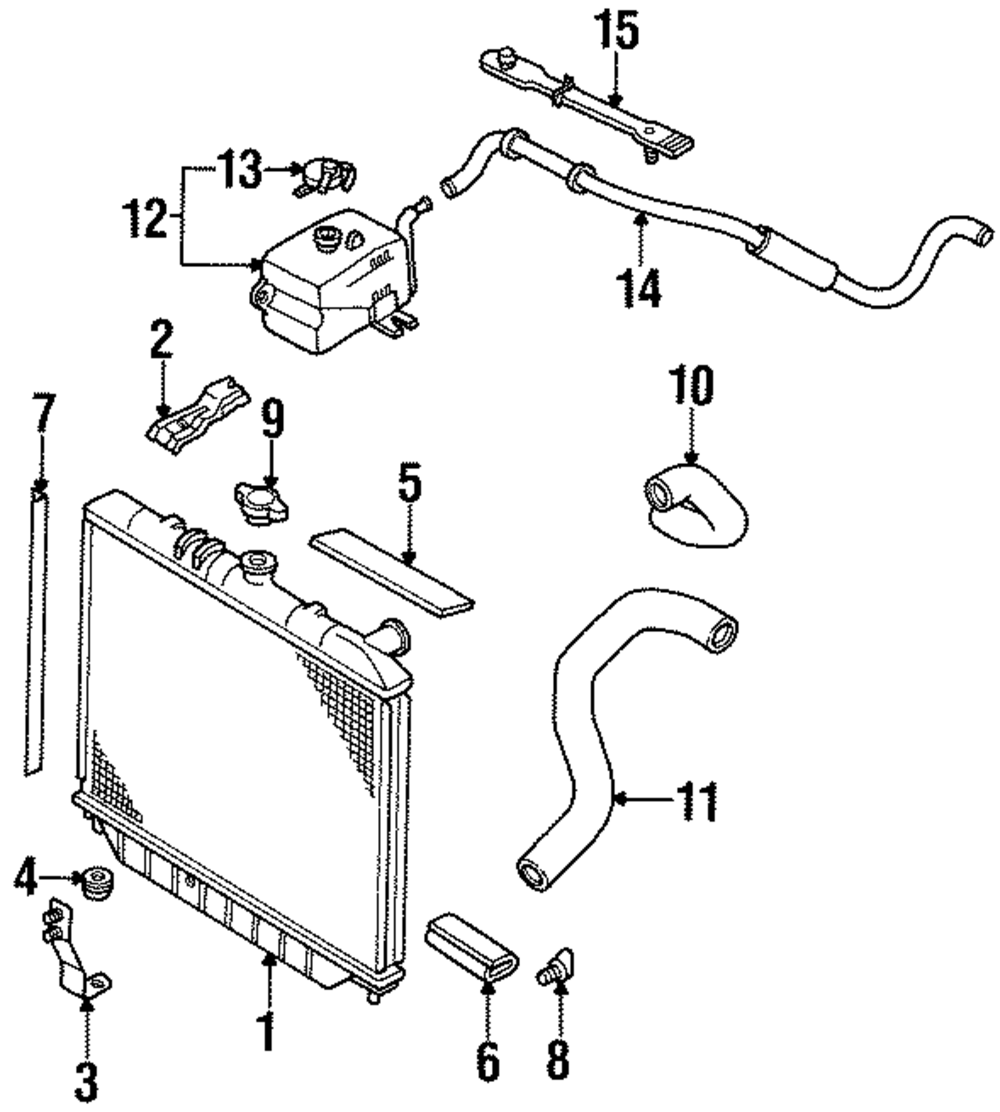 15
13
12
14
2
10
7
9
5
11
4
1
6
8
3