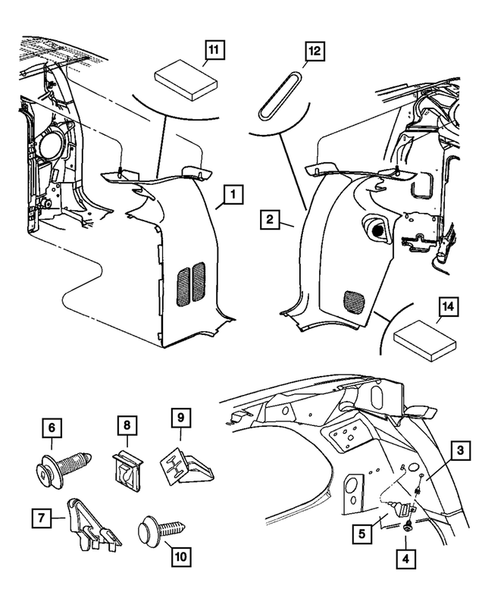 11
12
1
2
14
6
8
9
3
7
10
5
4