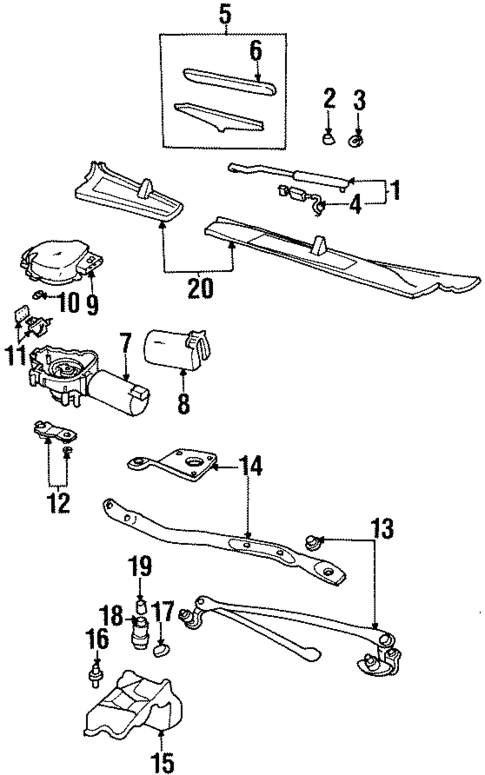 5
6
2
3
1
4
20
10
9
11
7
8
12
14
13
19
18
17
16
15