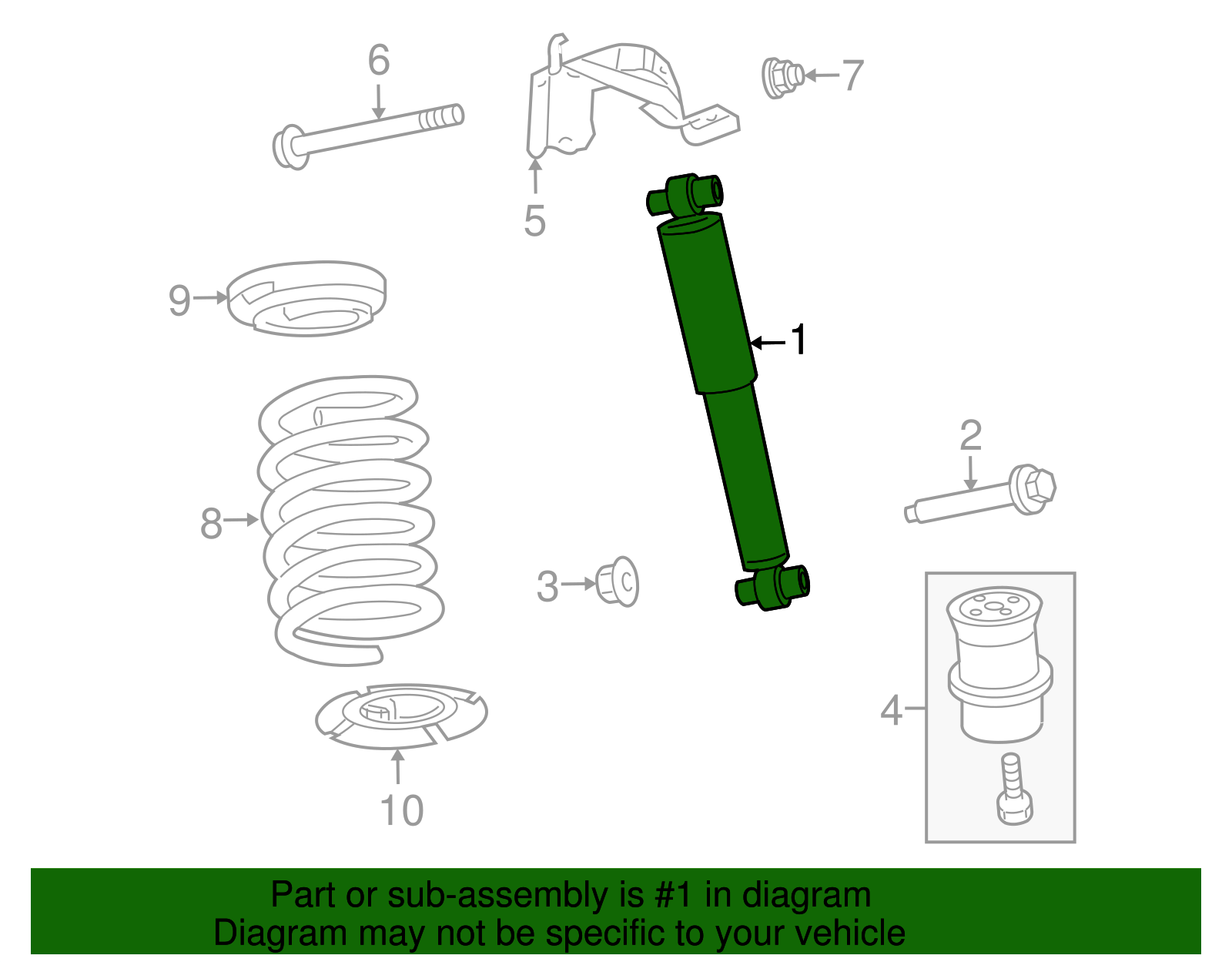 6
7
5
9
1
2
8
3
4
10

Part or sub-assembly is #1 in diagram
Diagram may not be specific to your vehicle