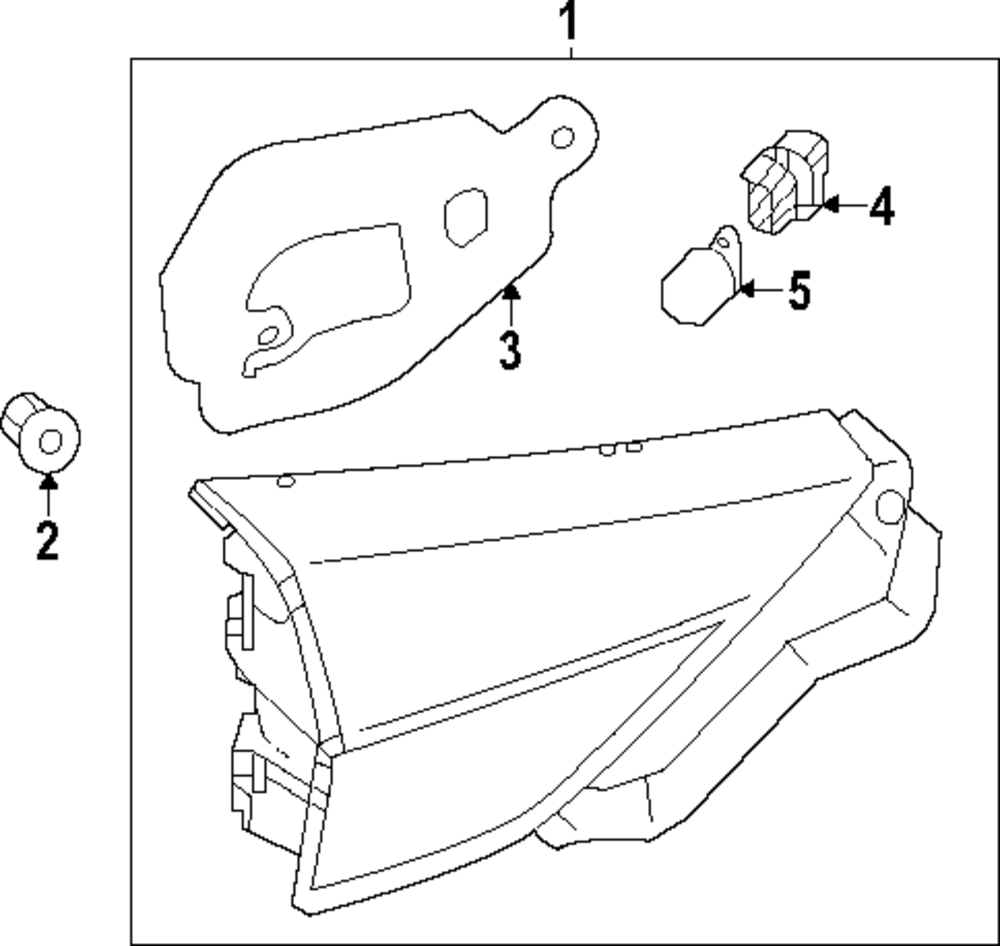 1
4
5
3
2