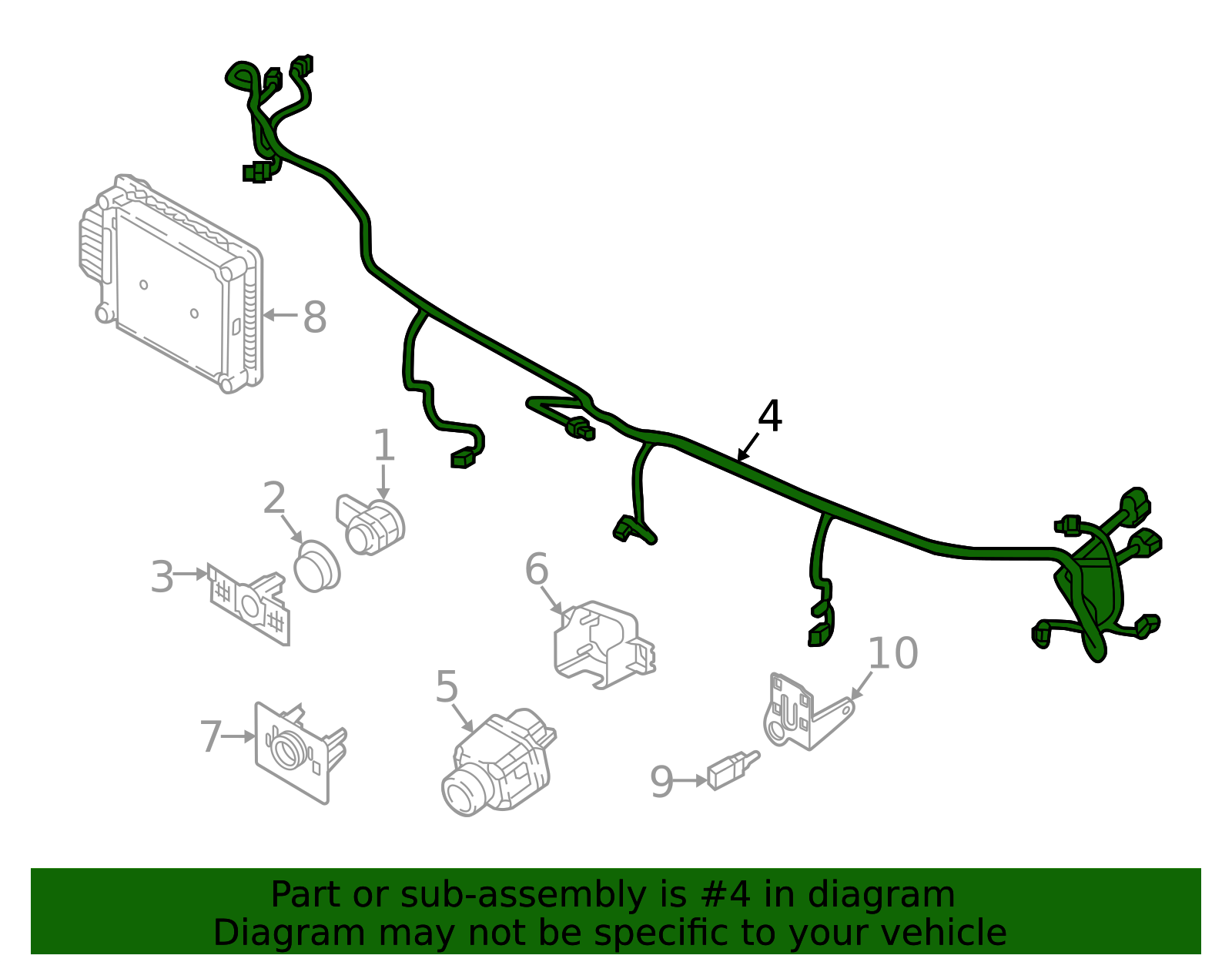 8
4
1
2
3
6
10
5
7
9

Part or sub-assembly is #4 in diagram
Diagram may not be specific to your vehicle