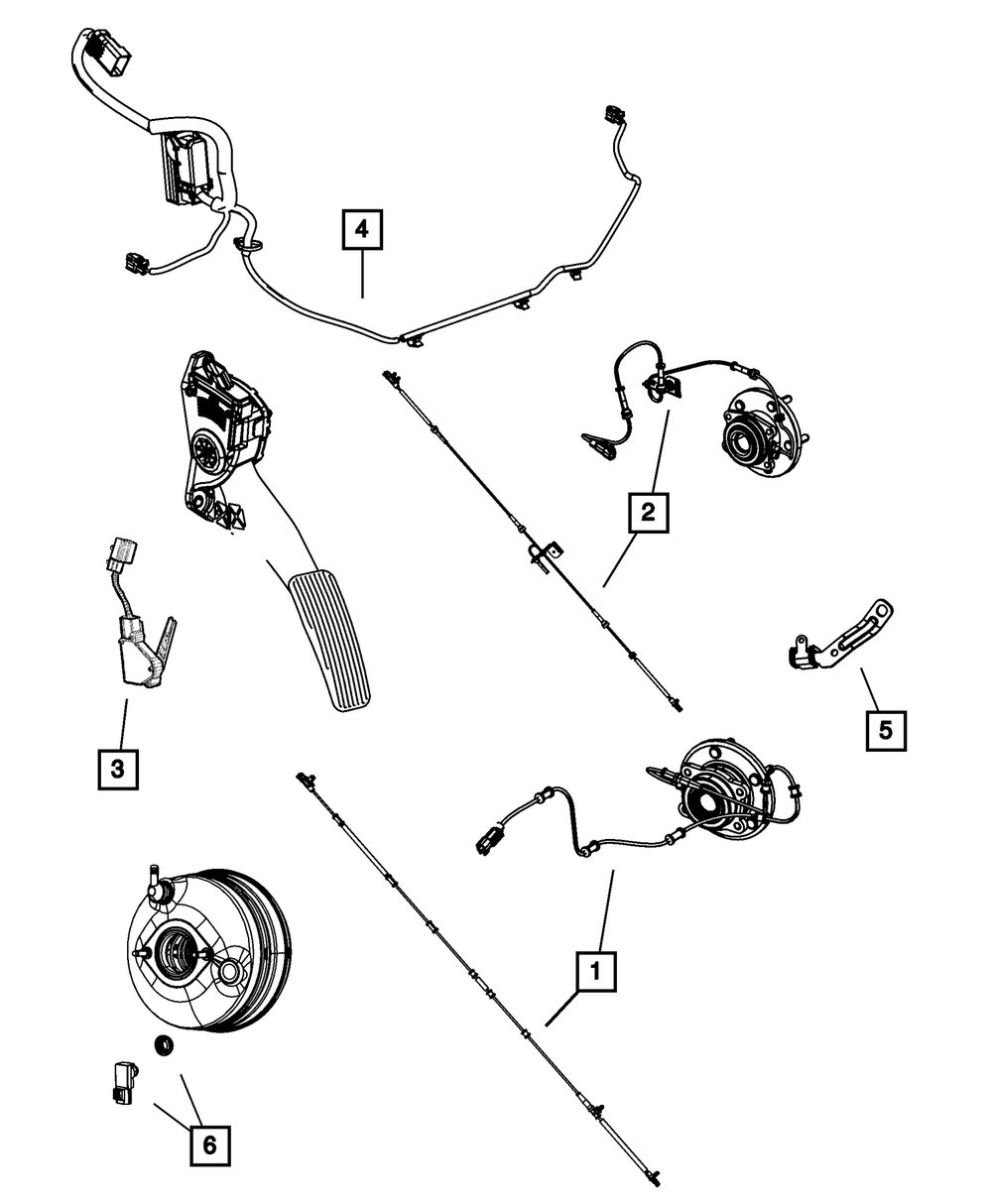 4

2

5

3

1

6