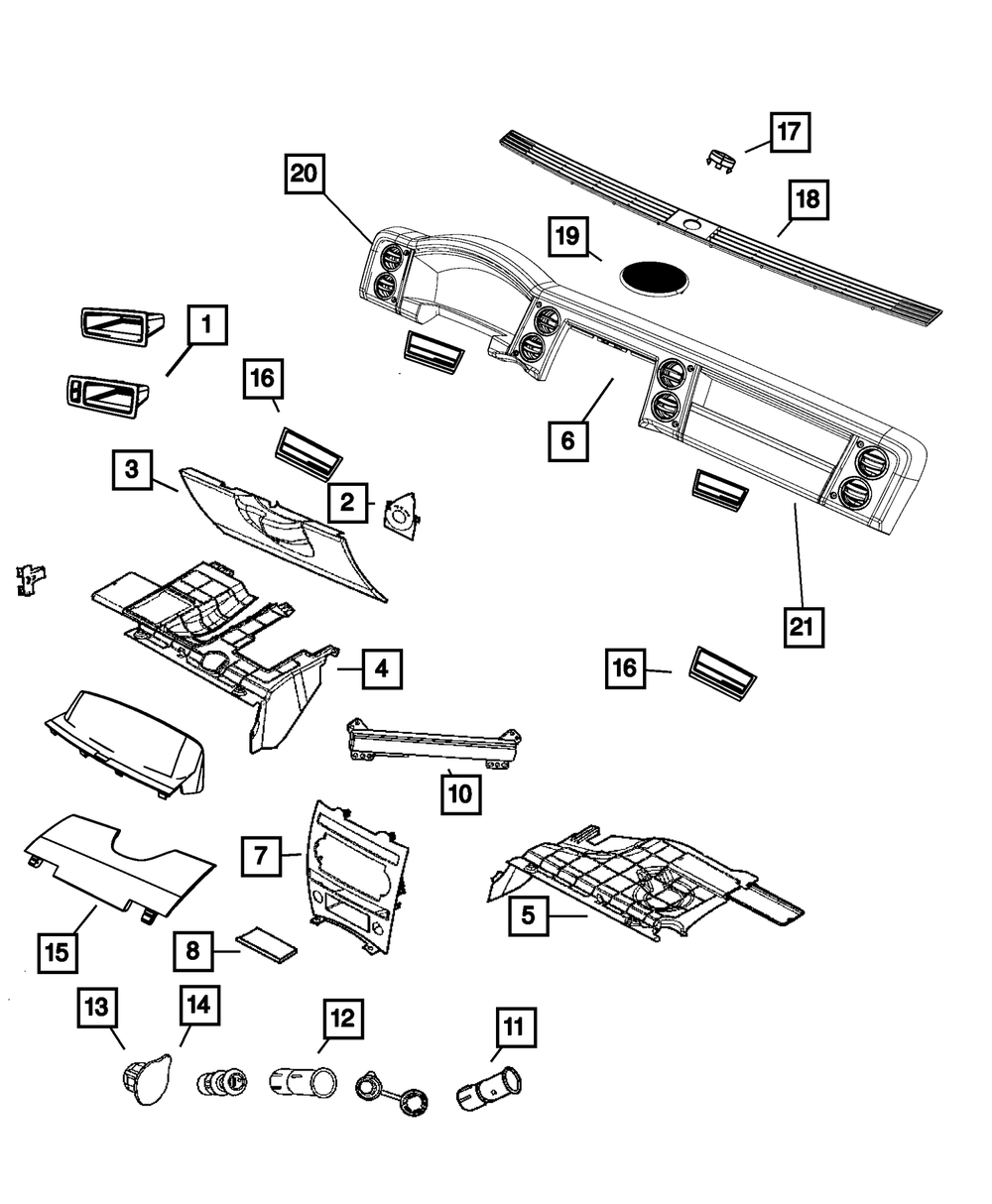 17
20
18
19
1
16
6
3
2
21
4
16
10
7
5
15
8
13
14
12
11