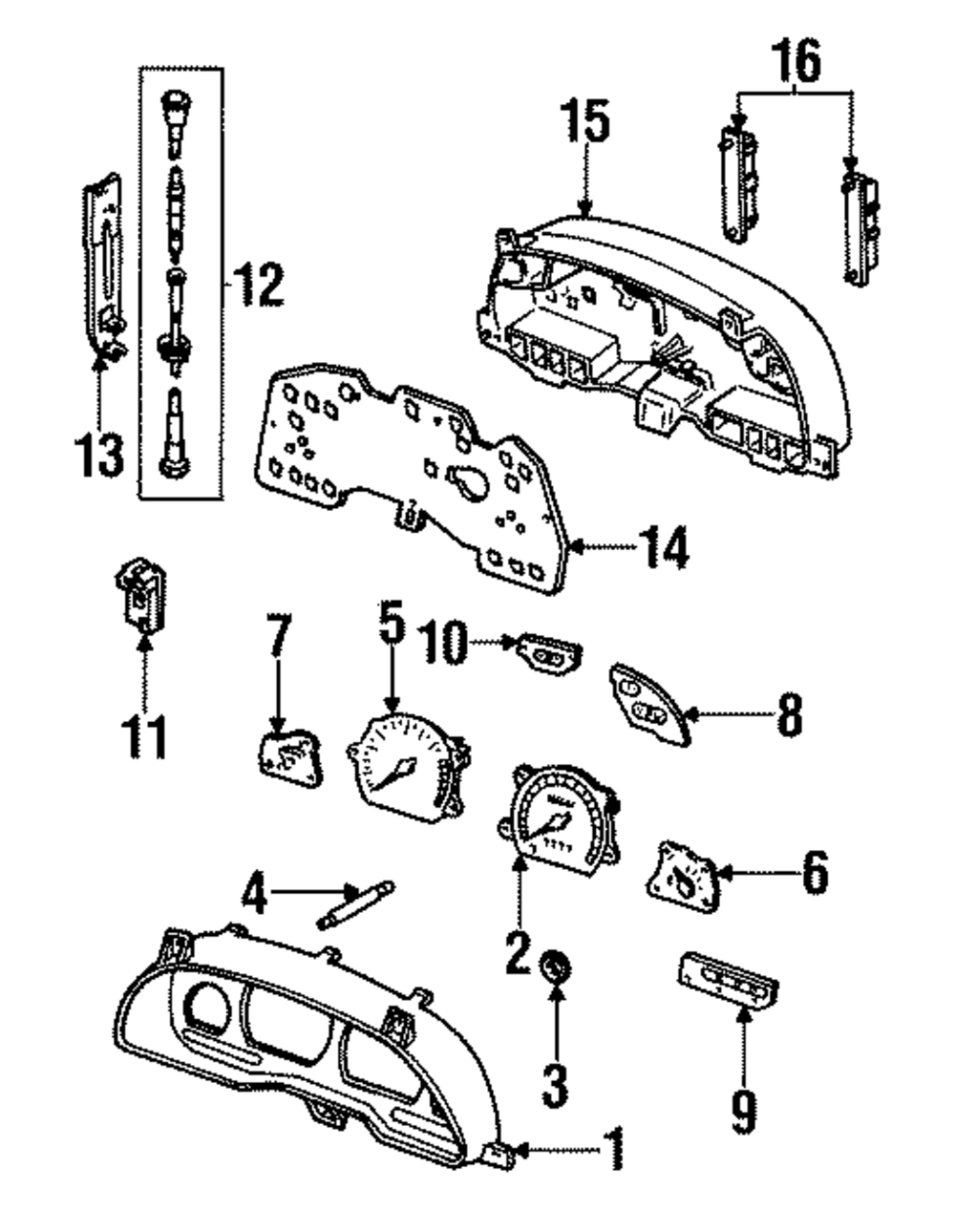 16
15
12
13
14
11
7
5
10
8
4
2
6
3
9
1