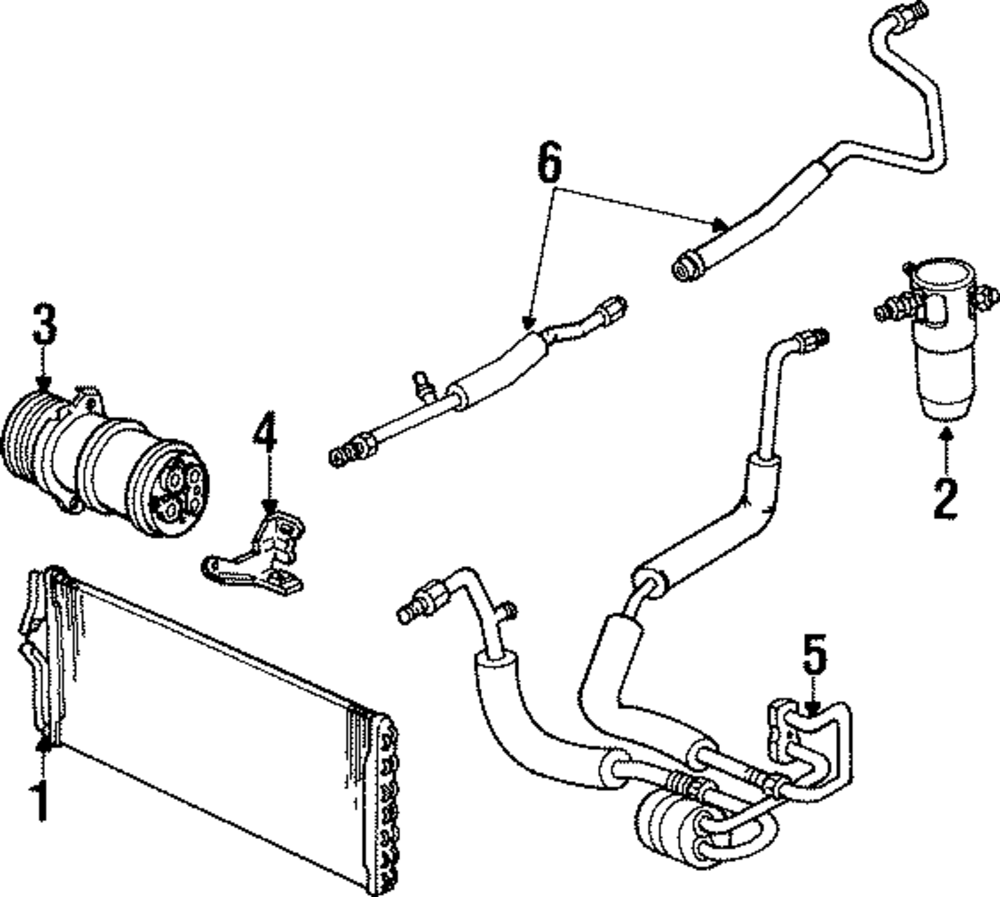 6
3
4
2
5
1