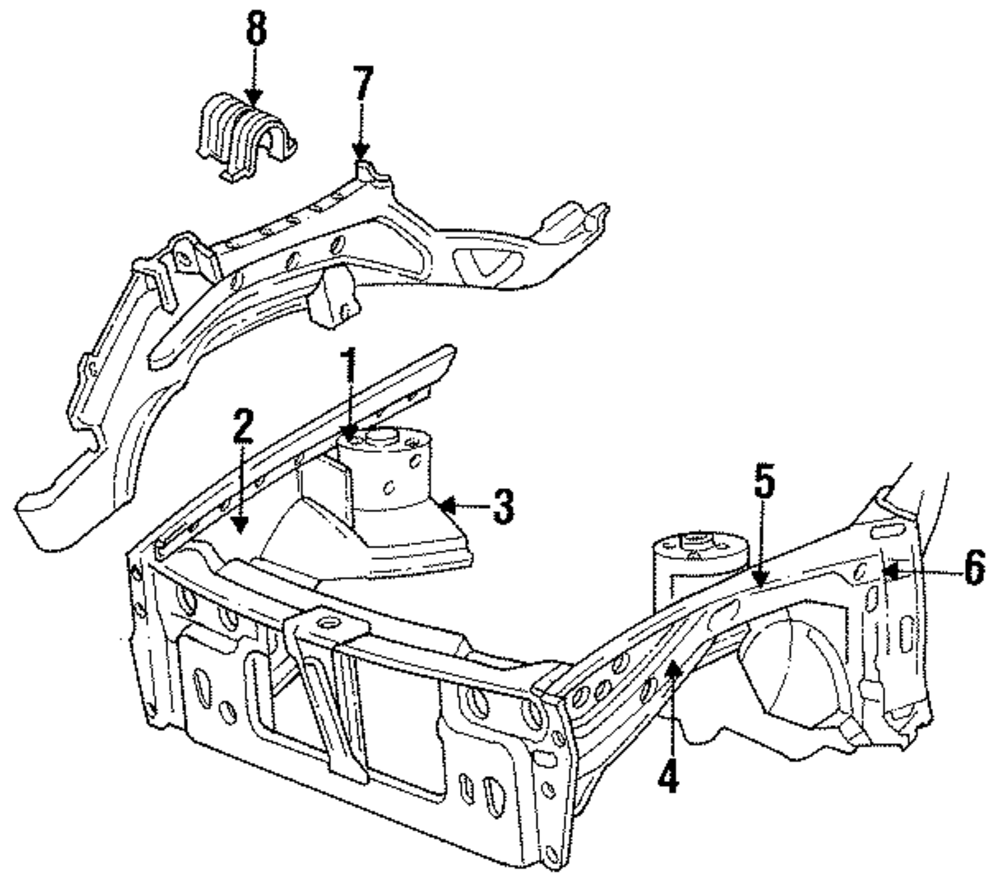 8
7
1
2
3
5
6
4