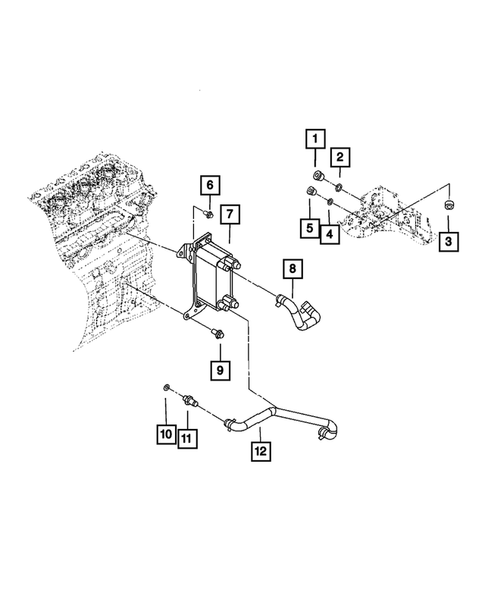 1
2
6
7
5
4
3
8
9
10
11
12