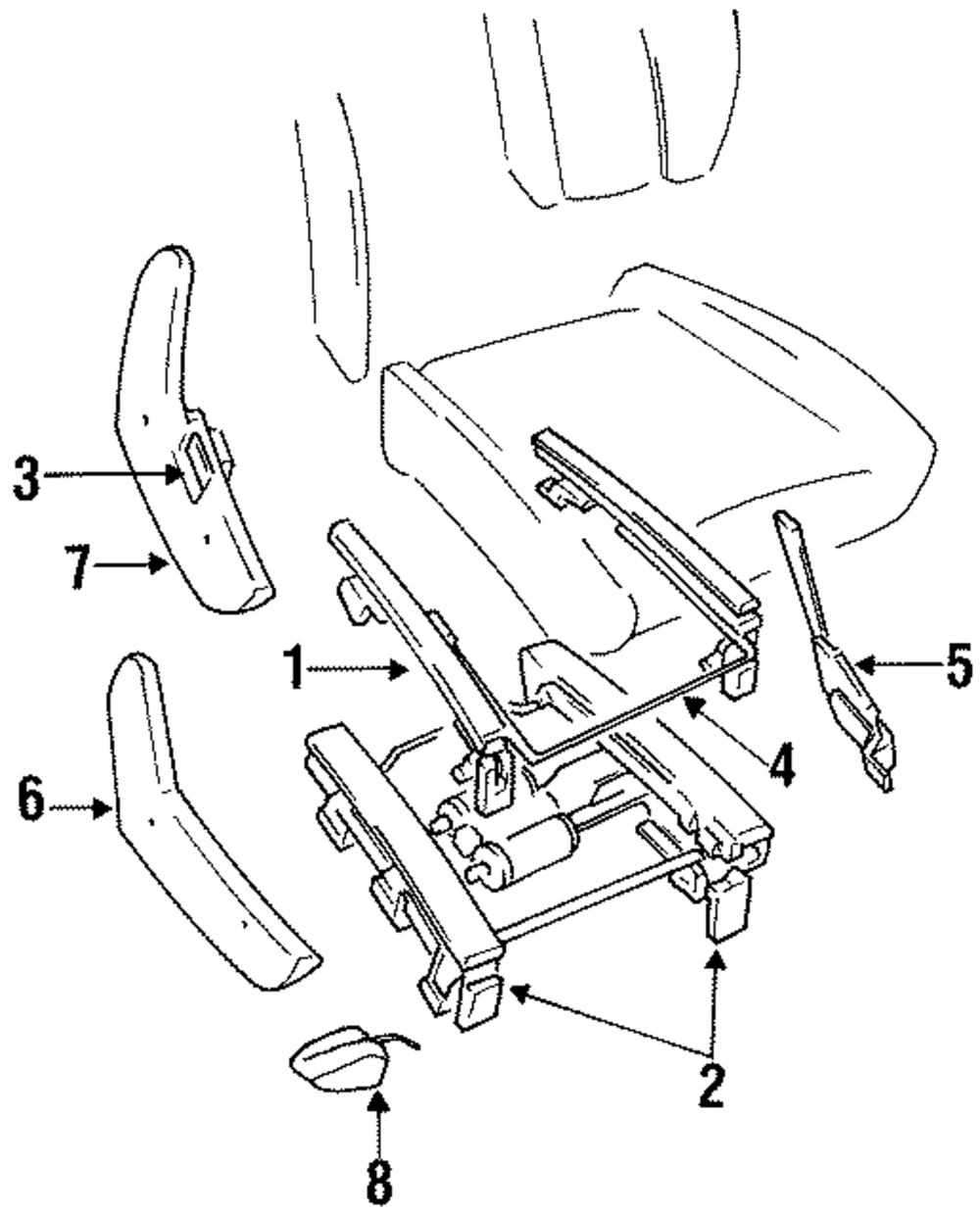 3
7
1
5
4
6
2
8