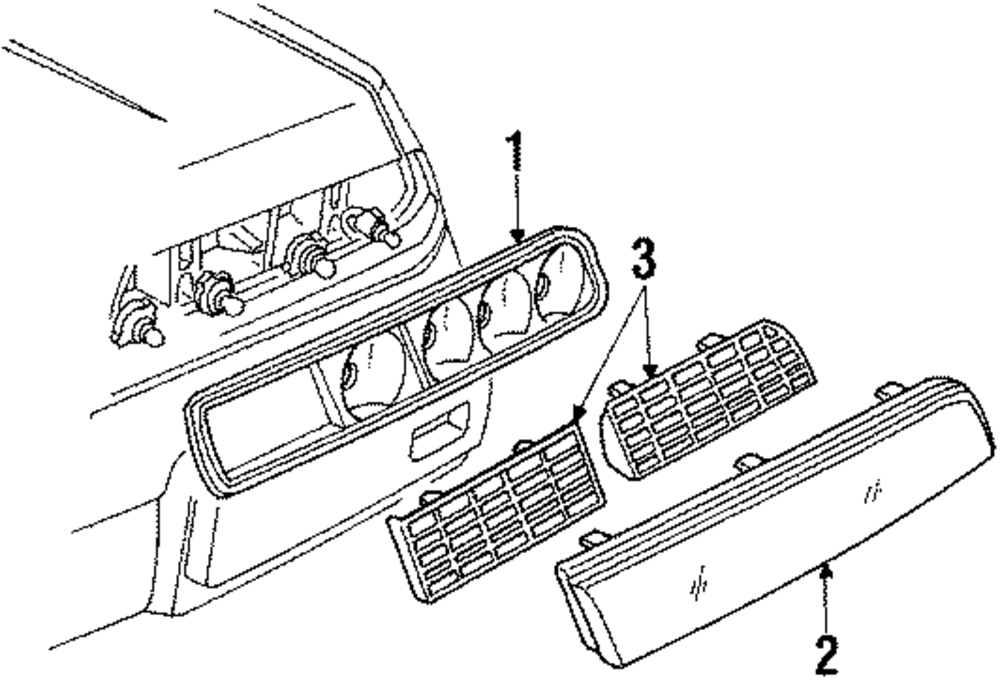 1
3
2