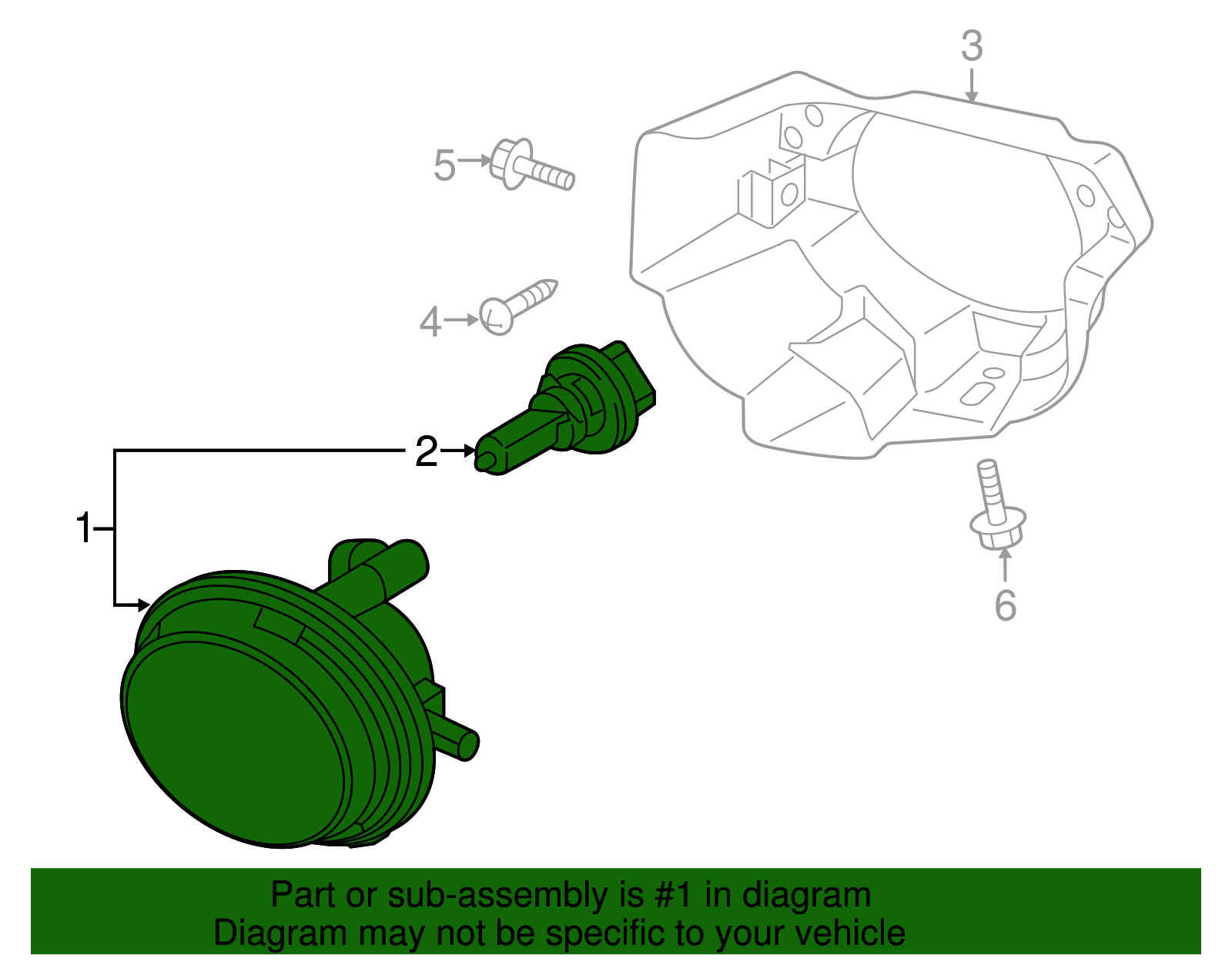 3
5
4
2
1
6

Part or sub-assembly is #1 in diagram
Diagram may not be specific to your vehicle