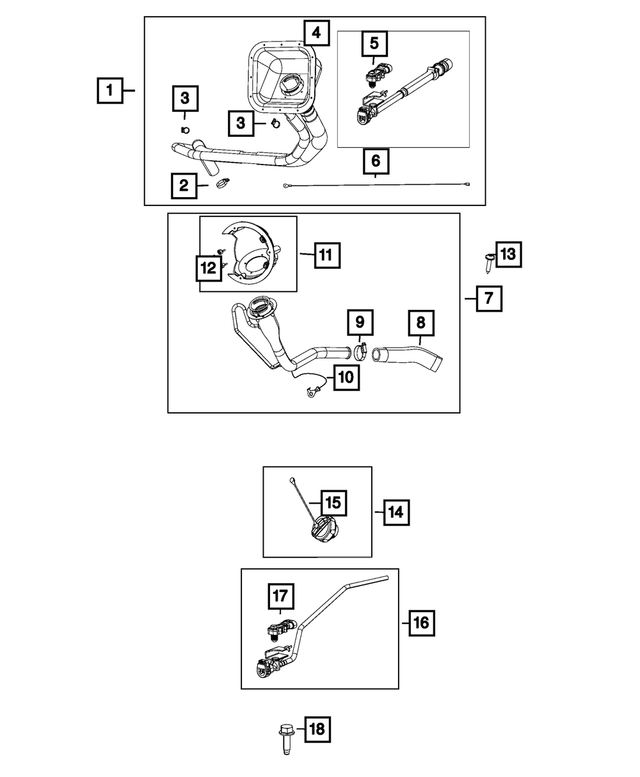 1
4
5
3
3
6
2
11
12
13
7
9
8
10
15
14
17
16
18