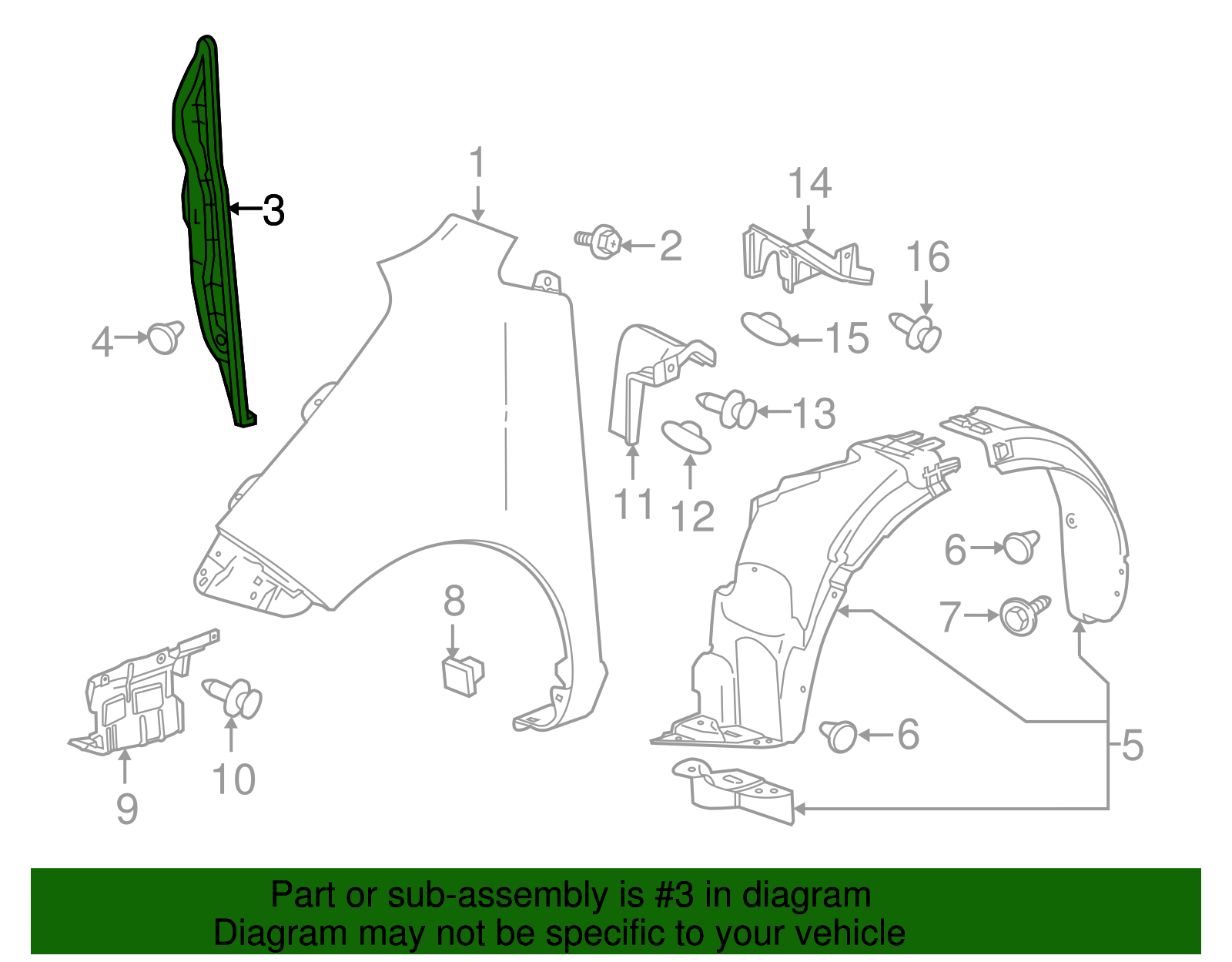 3
1
14
2
16
4
15
13
11
12
6
8
7
9
10
6
5

Part or sub-assembly is #3 in diagram
Diagram may not be specific to your vehicle