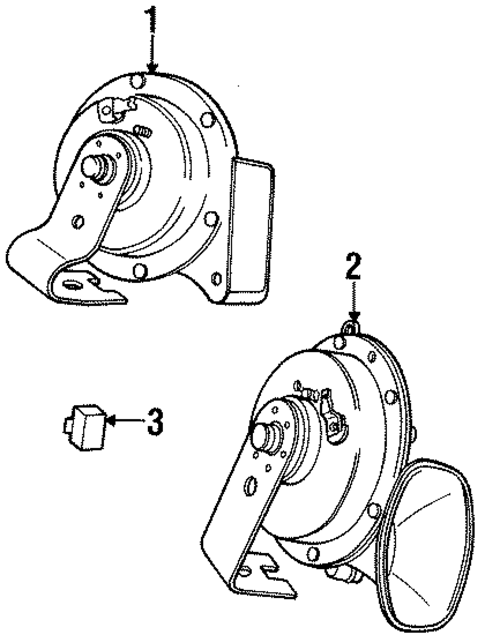 1

2

3