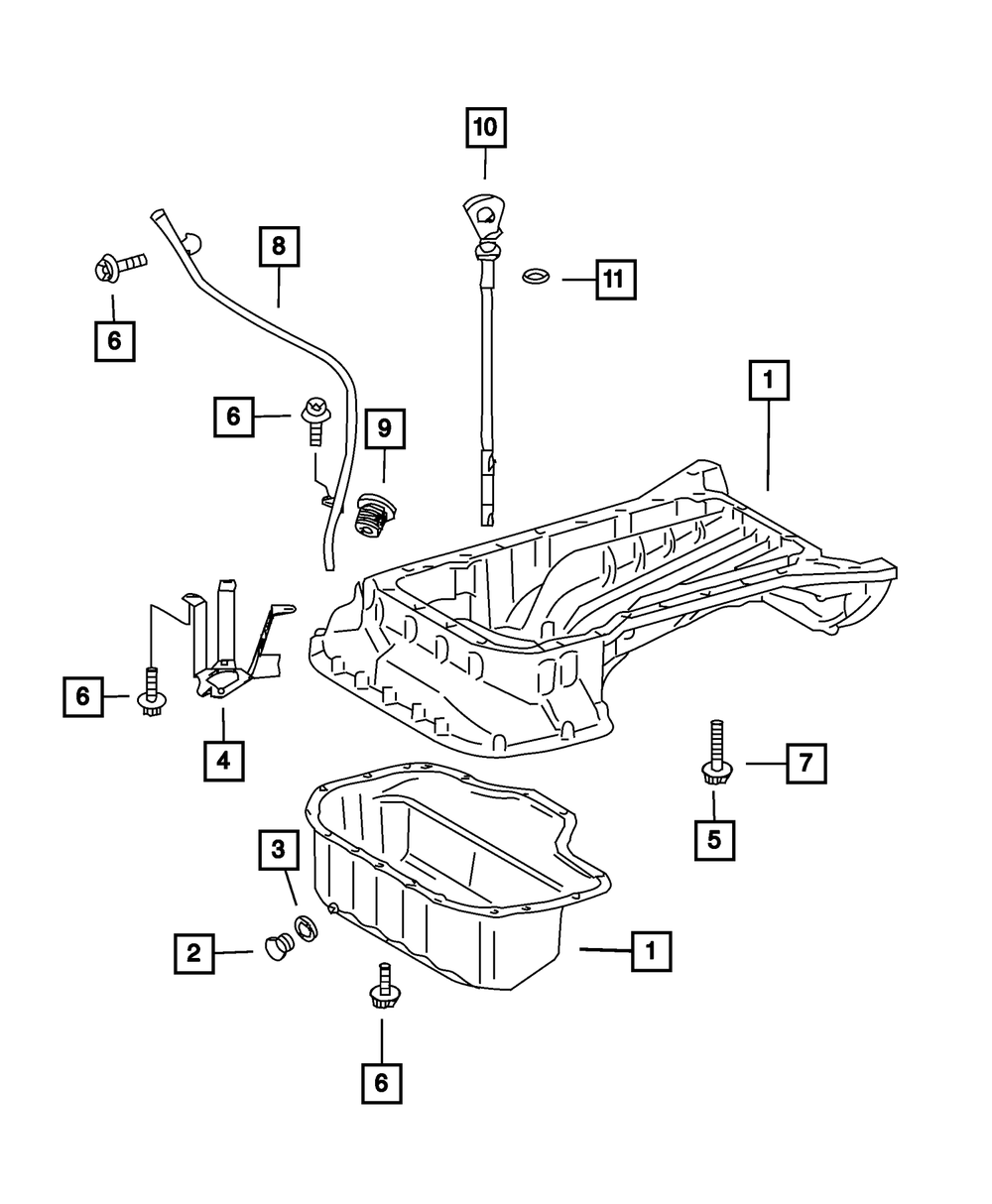 10
8
11
6
1
6
9
6
4
7
5
3
2
1
6