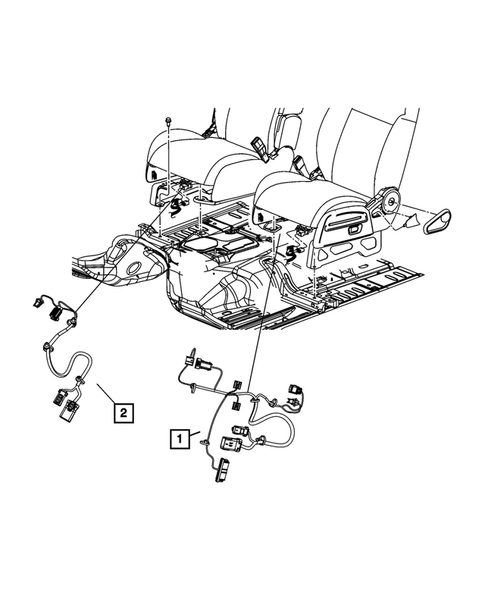 2

1