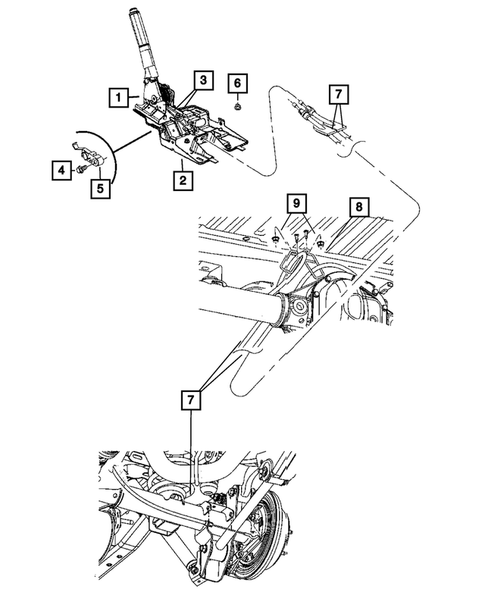 1
3
6
7
4
5
2
9
8
7