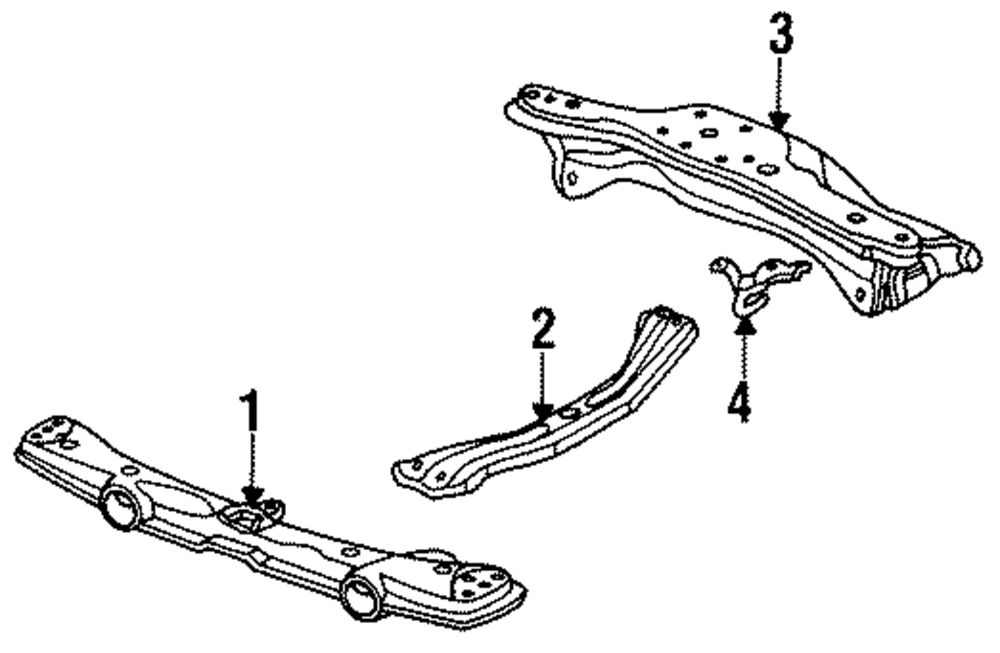 3
2
4
1