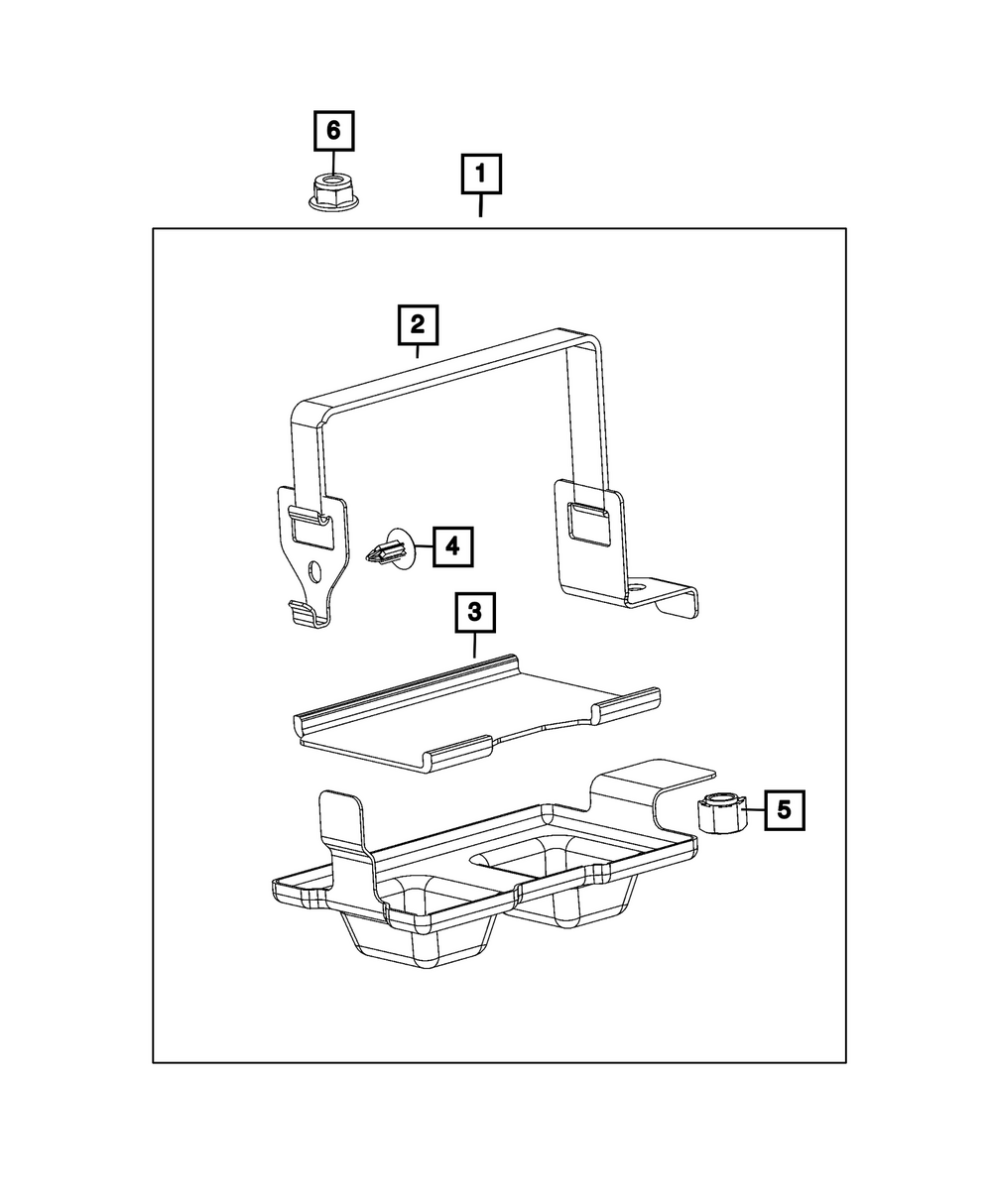 6
1
2
4
3
5