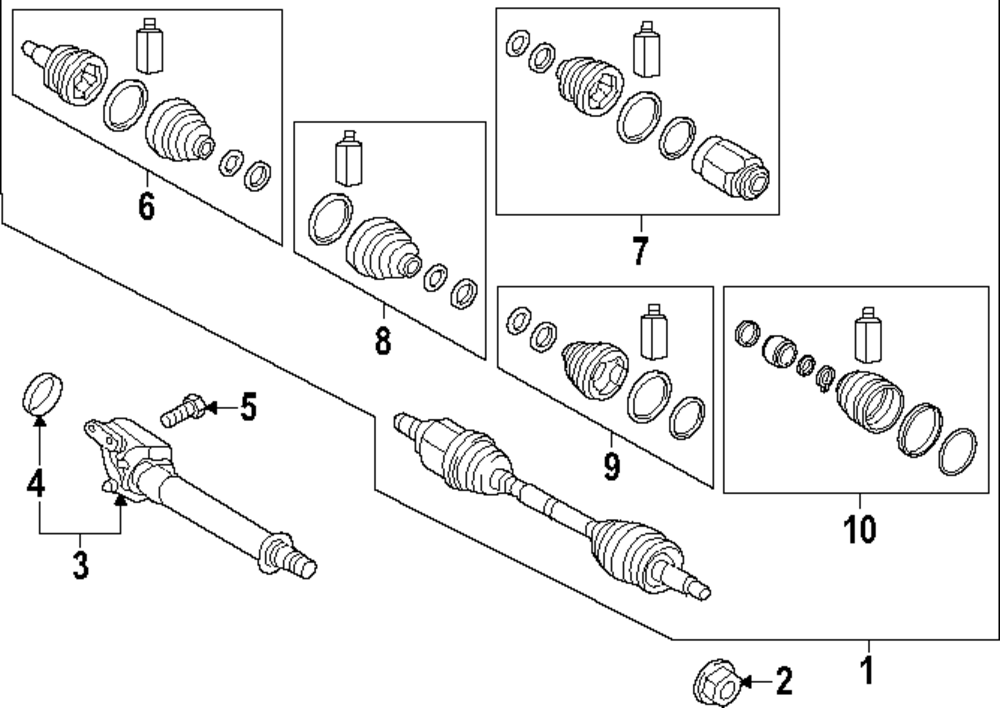 6
7
8
9
10
5
4
3
2
1