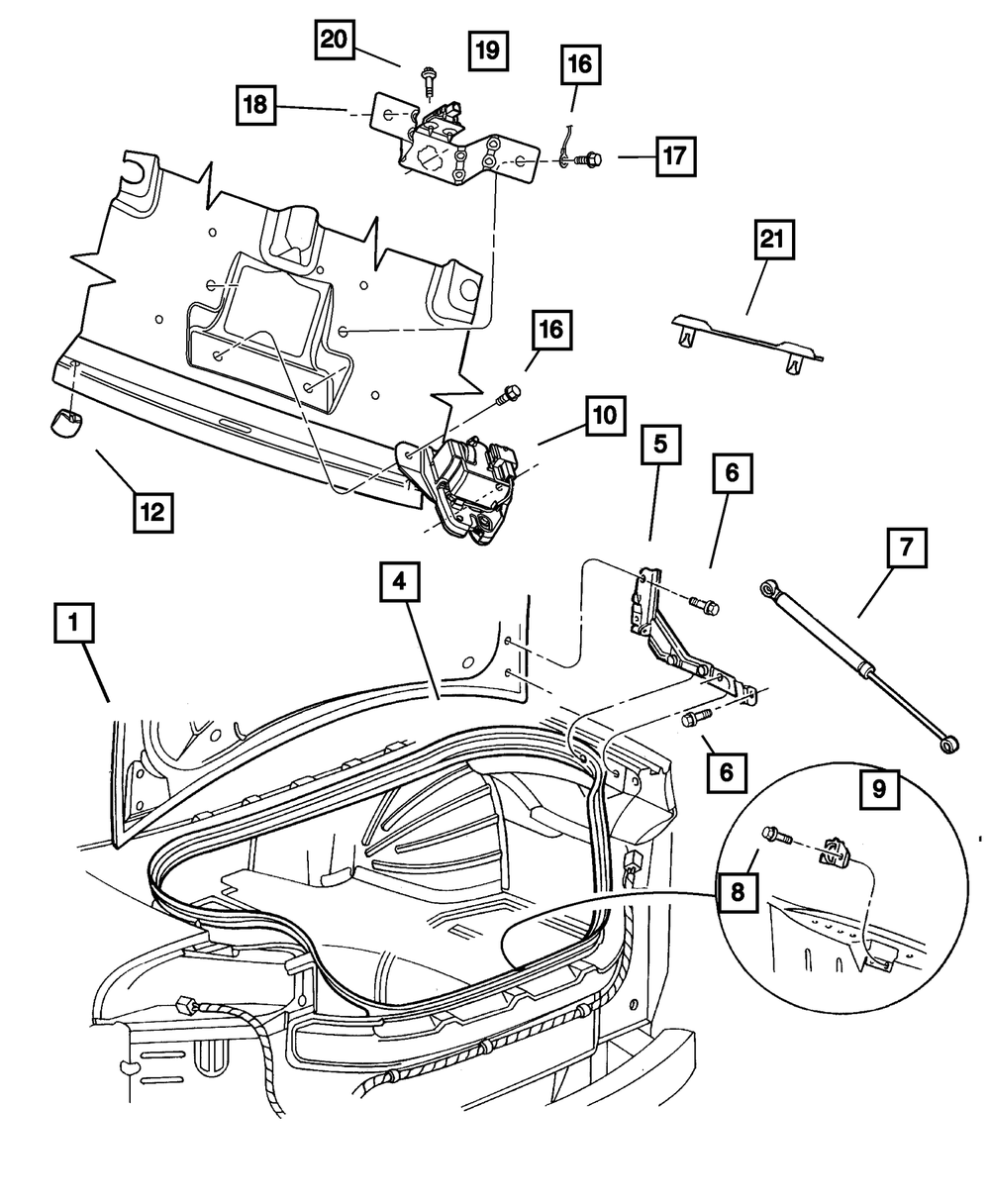 20
19
16
18
17
21
16
10
12
5
6
7
4
1
6
9
8