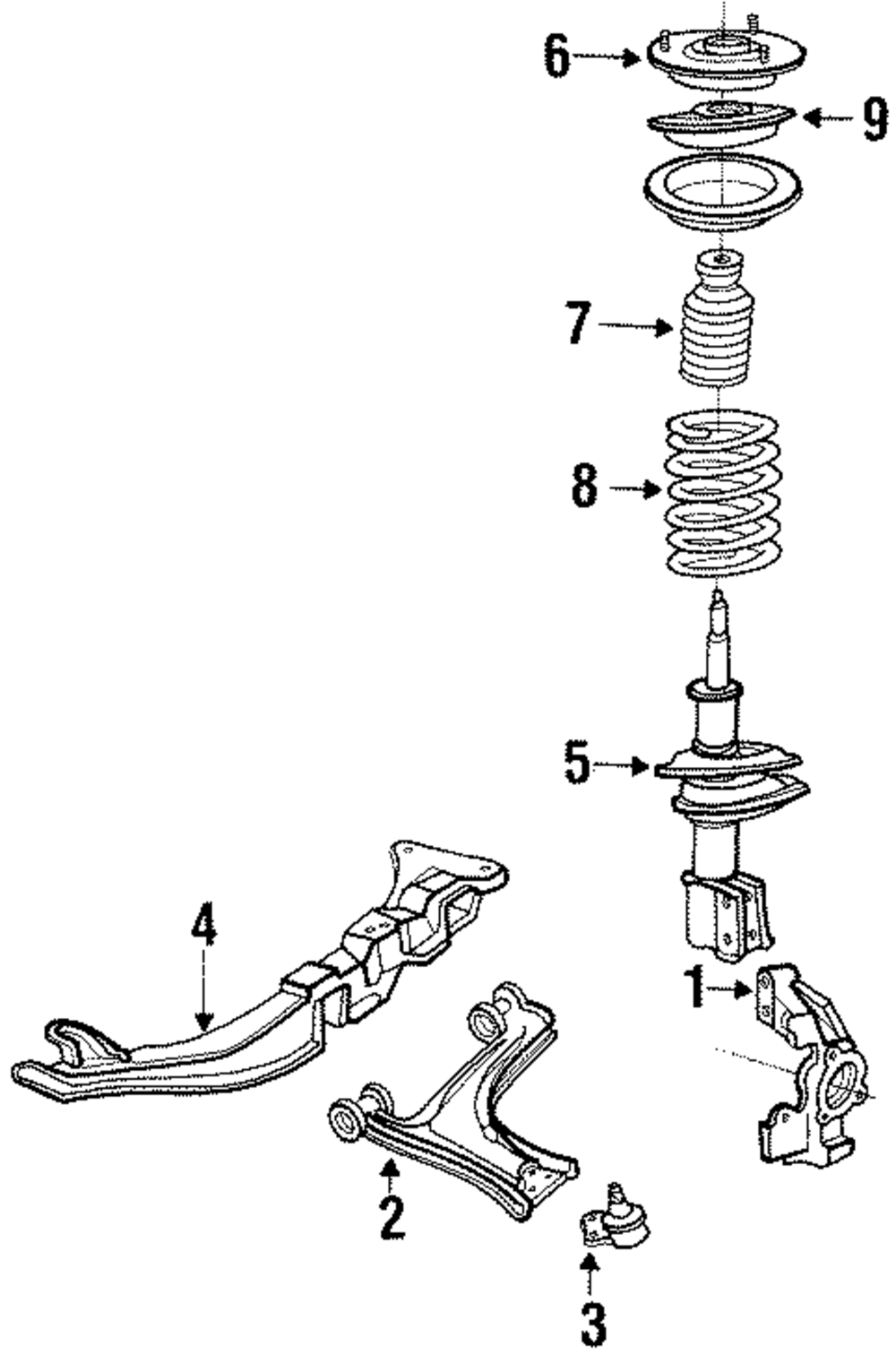 6
9
7
8
5
4
1
2
3