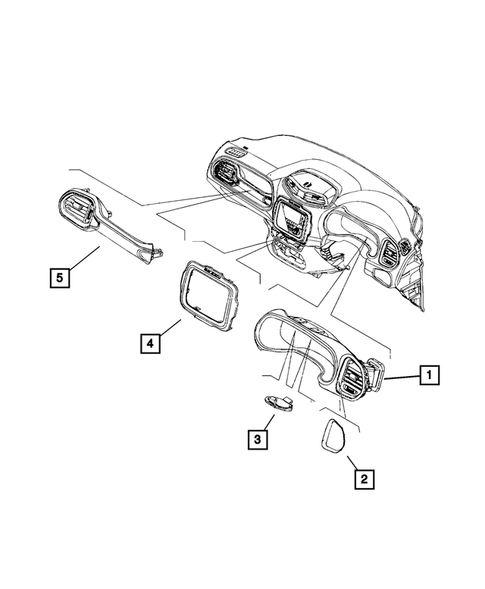 5
4
1
3
2