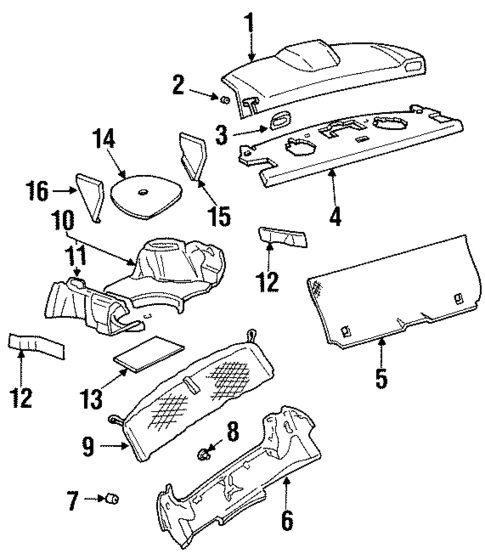 1
2
3
14
16
15
4
10
11
12
5
12
13
9
8
7
6