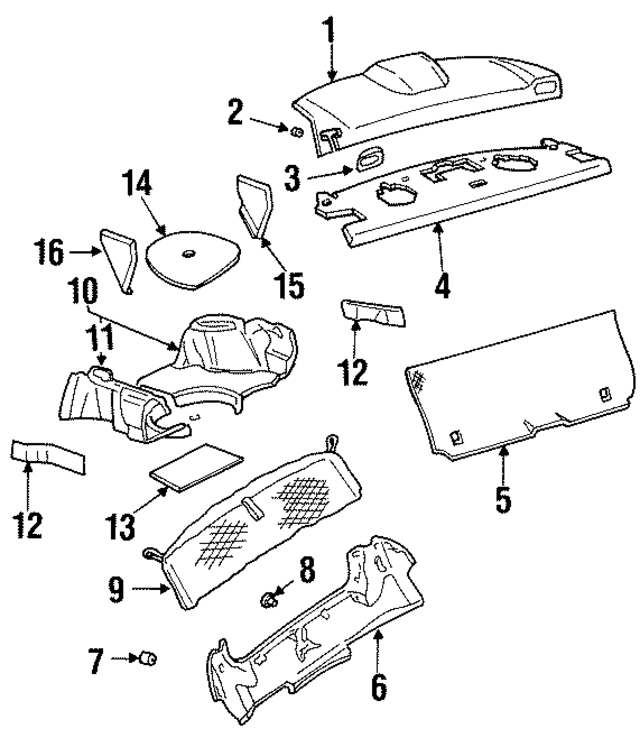 1
2
3
14
16
15
4
10
11
12
5
12
13
9
8
7
6