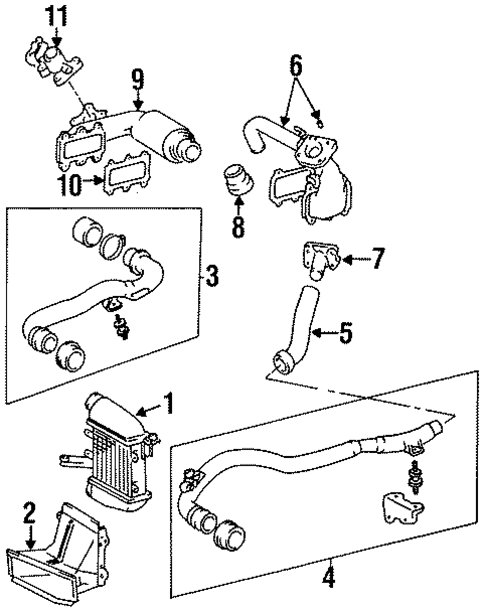 11
9
6
10
8
3
7
5
1
2
4