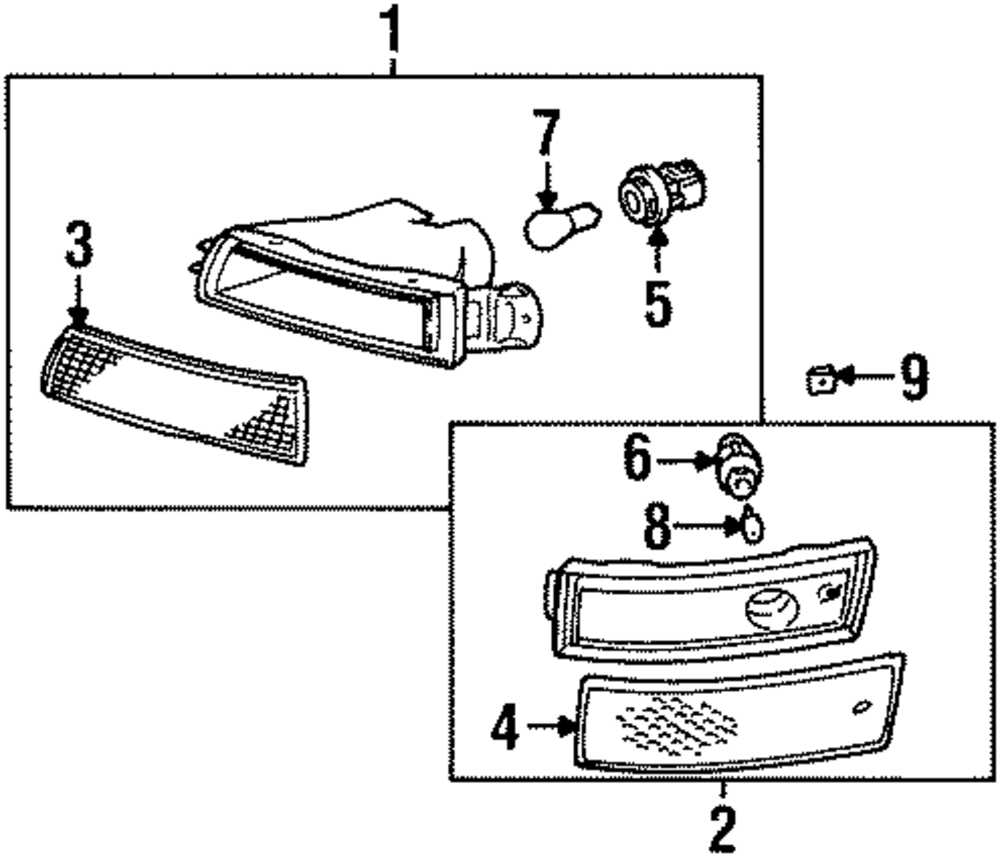 1
7
3
5
9
6
8
4
2