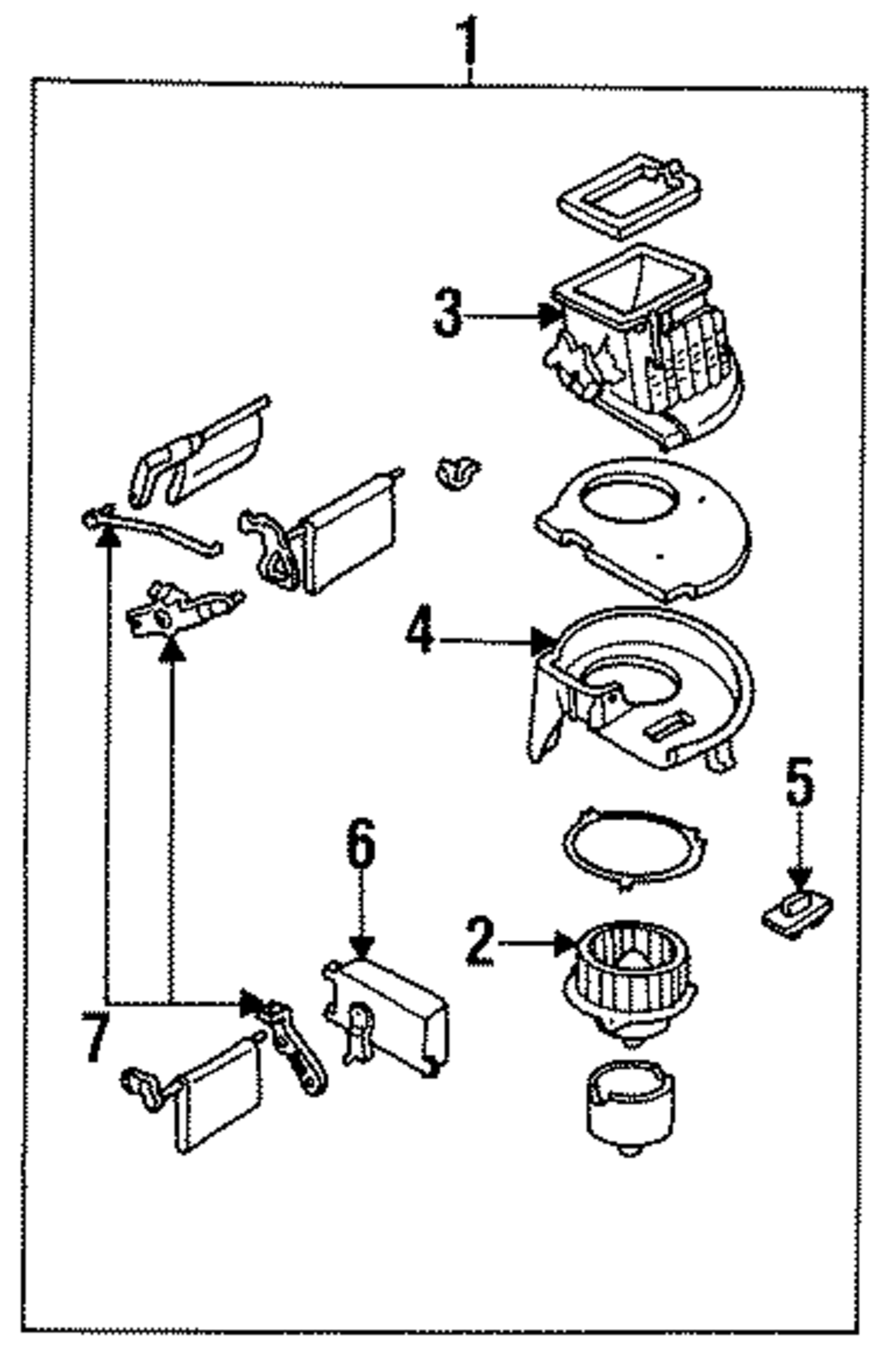 1
3
4
5
6
2
7