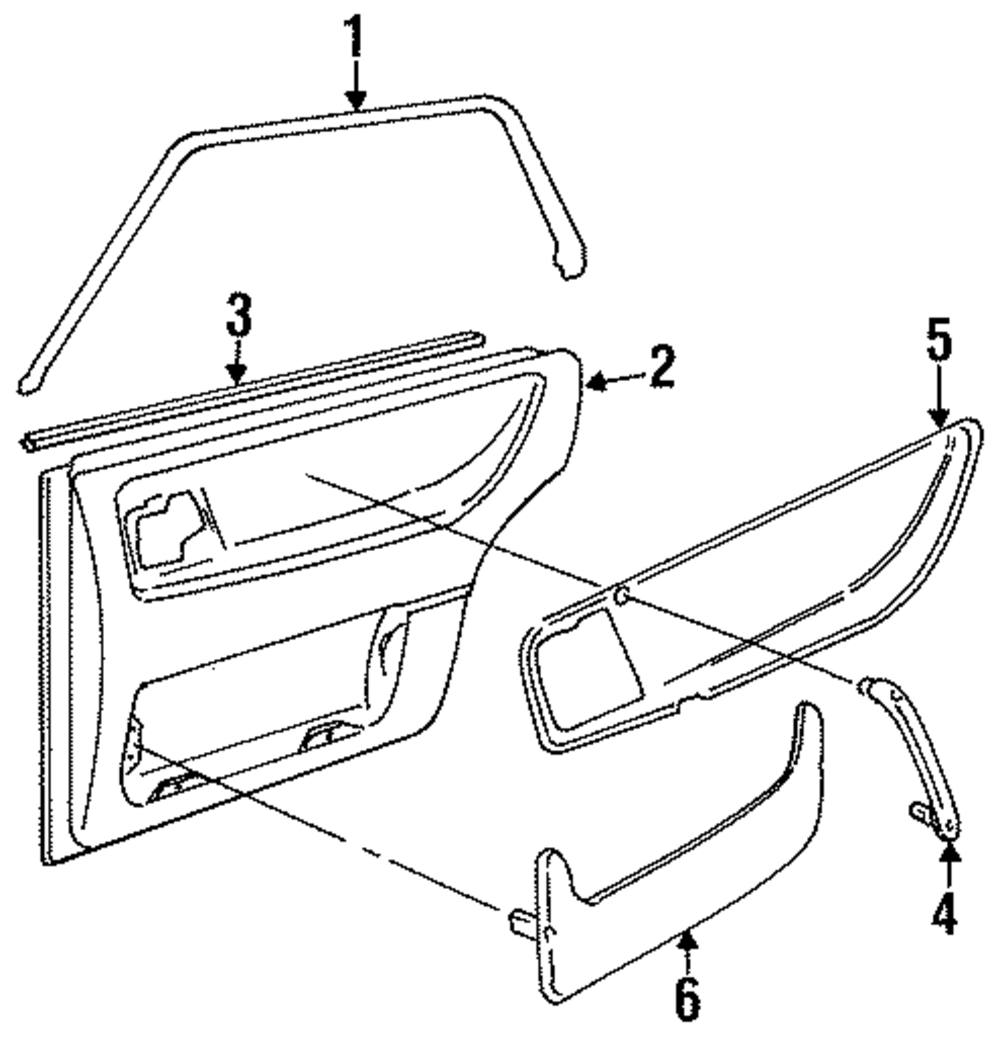 1
3
2
5
4
6