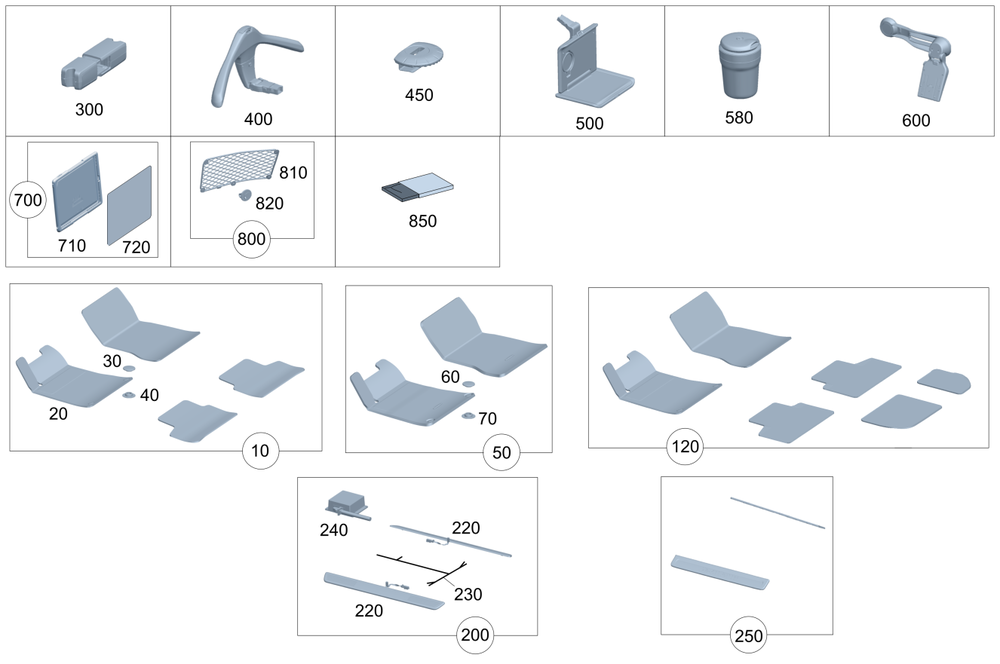 300
400
450
500
580
600
700
710
720
810
820
800
850
30
40
20
10
60
70
50
120
240
220
230
220
200
250