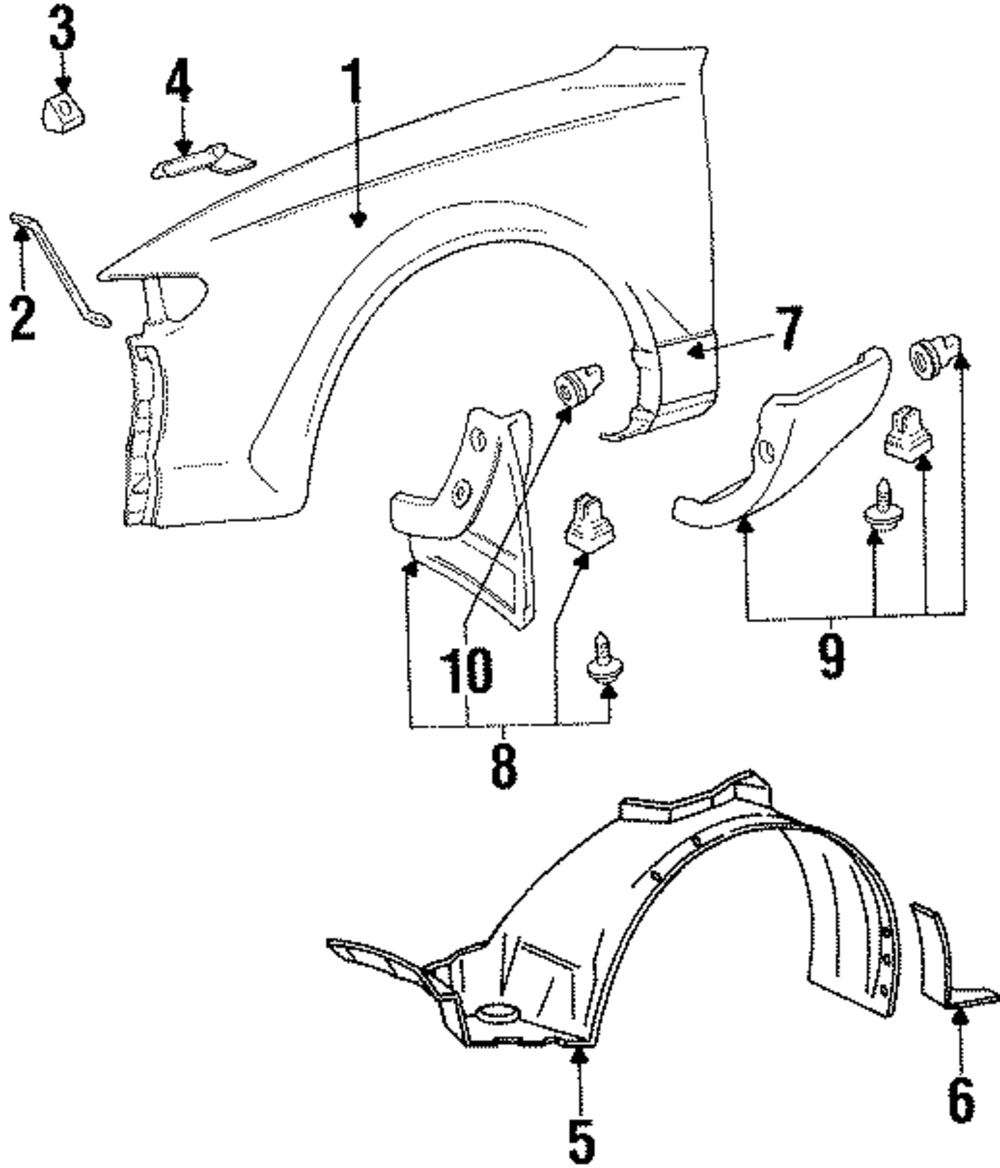 3
4
1
2
7
10
9
8
5
6