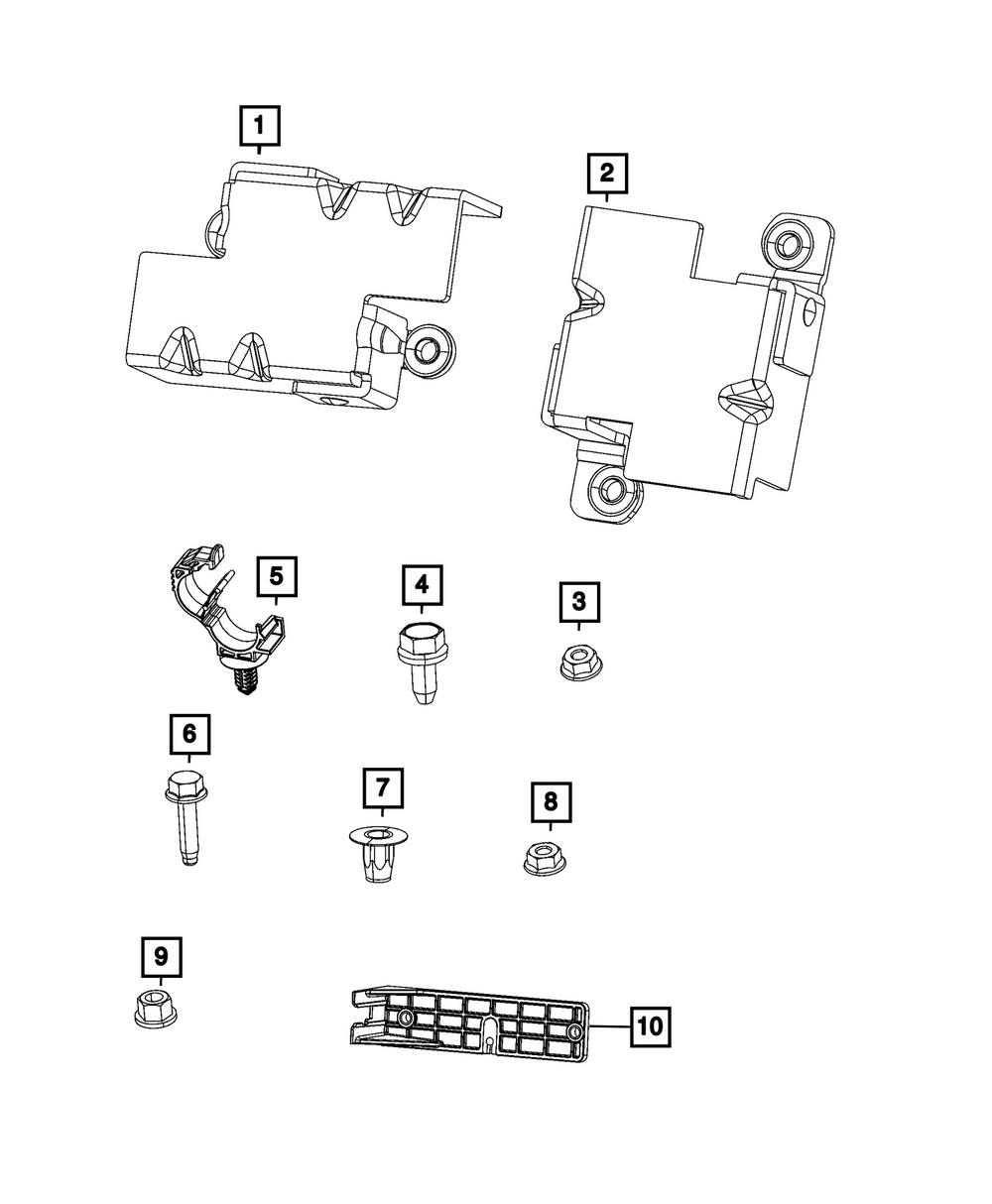 1
2
5
4
3
6
7
8
9
10